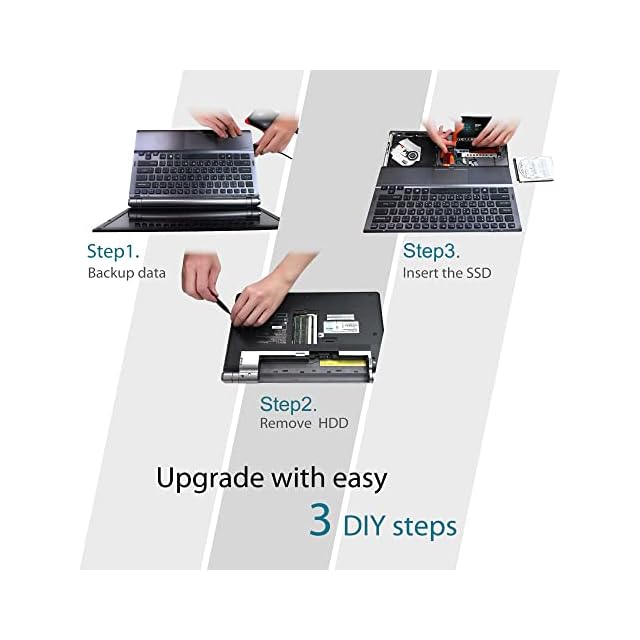 Step1.
Backup data

Step3.
Insert the SSD

Step2.
Remove HDD

Upgrade with easy
3 DIY steps