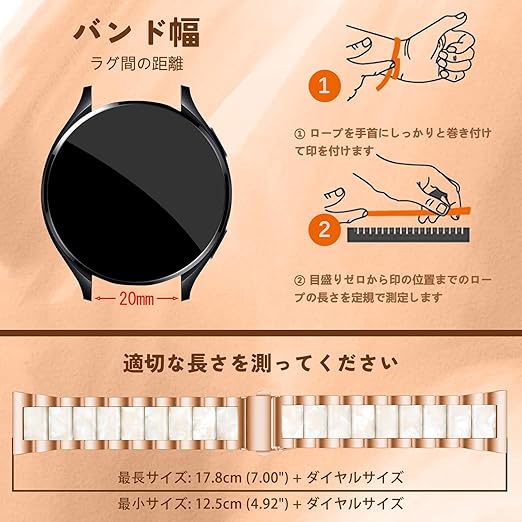 バンド幅

ラグ間の距離

20㎜

1

① ロープを手首にしっかりと巻き付けて印を付けます

2

② 目盛りゼロから印の位置までのロープの長さを定規で測定します

適切な長さを測ってください

最長サイズ: 17.8cm (7.00") + ダイヤルサイズ

最小サイズ: 12.5cm (4.92") + ダイヤルサイズ