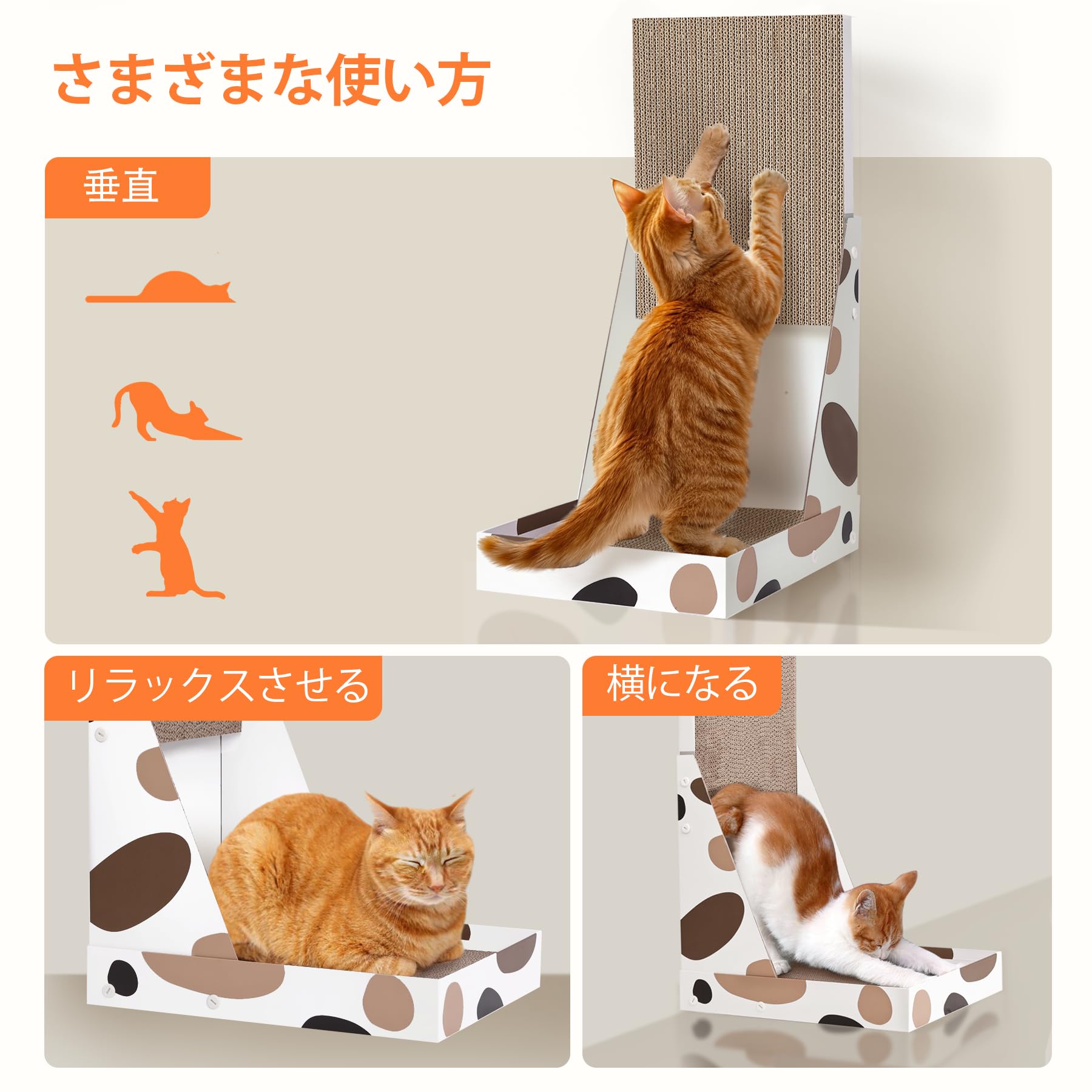 さまざまな使い方

垂直

リラックスさせる

横になる