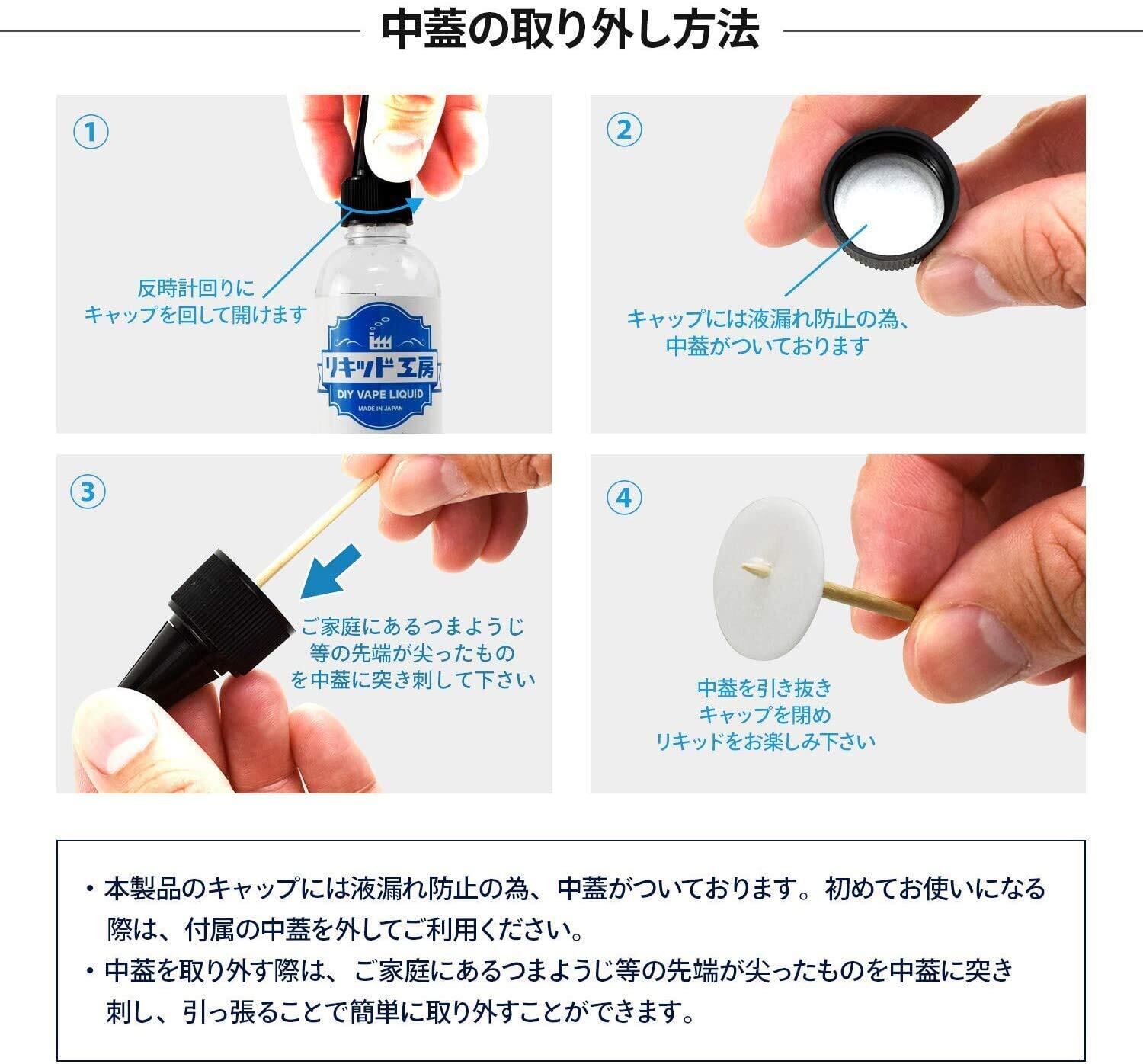 中蓋の取り外し方法

①
反時計回りに
キャップを回して開けます

リキッド工房
DIY VAPE LIQUID
MADE IN JAPAN

②
キャップには液漏れ防止の為、
中蓋がついております

③
ご家庭にあるつまようじ
等の先端が尖ったもの
を中蓋に突き刺して下さい

④
中蓋を引き抜き
キャップを閉め
リキッドをお楽しみ下さい

・本製品のキャップには液漏れ防止の為、中蓋がついております。初めてお使いになる際は、付属の中蓋を外してご利用ください。
・中蓋を取り外す際は、ご家庭にあるつまようじ等の先端が尖ったものを中蓋に突き刺し、引っ張ることで簡単に取り外すことができます。