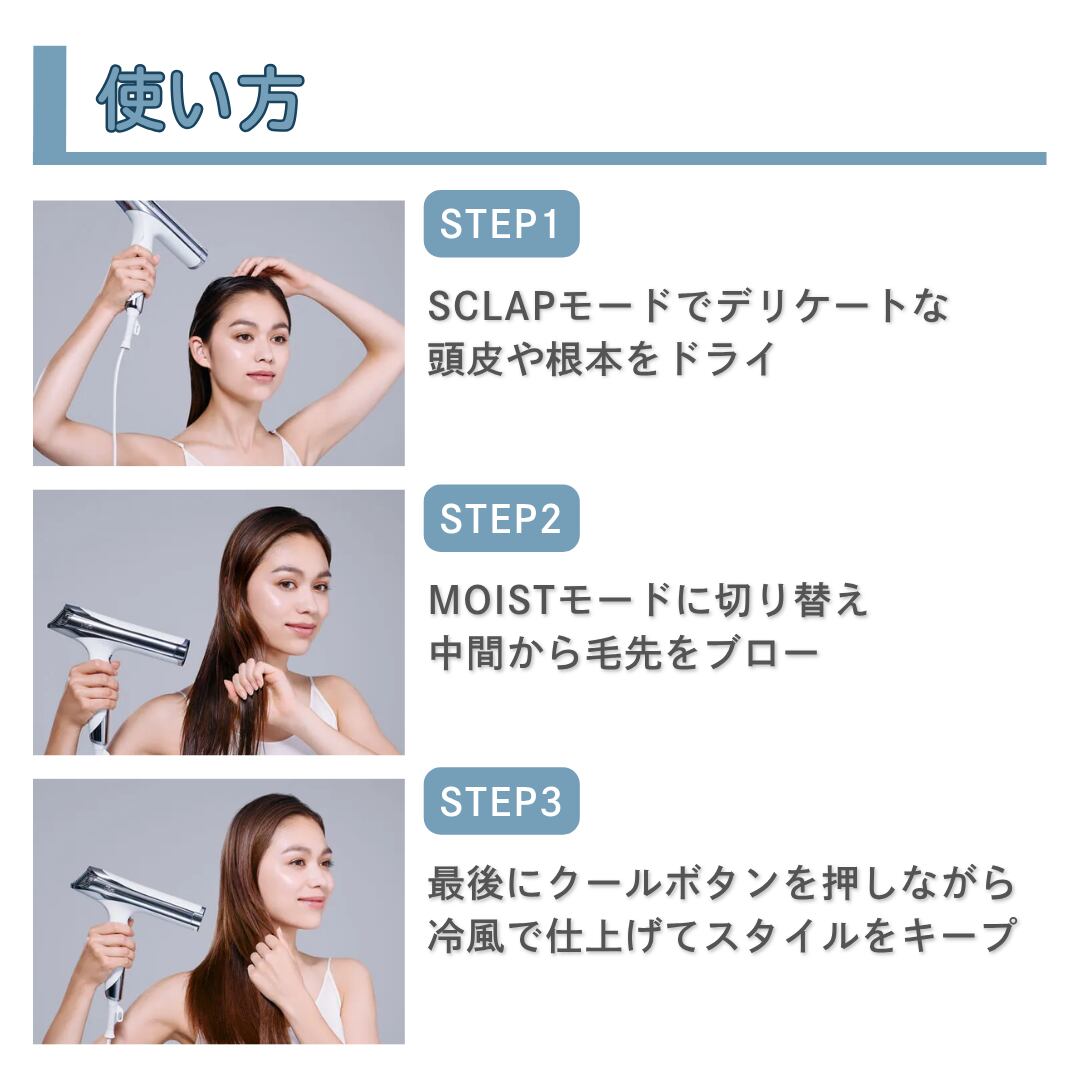 使い方

STEP1

SCLAPモードでデリケートな頭皮や根本をドライ

STEP2

MOISTモードに切り替え中間から毛先をブロー

STEP3

最後にクールボタンを押しながら冷風で仕上げてスタイルをキープ