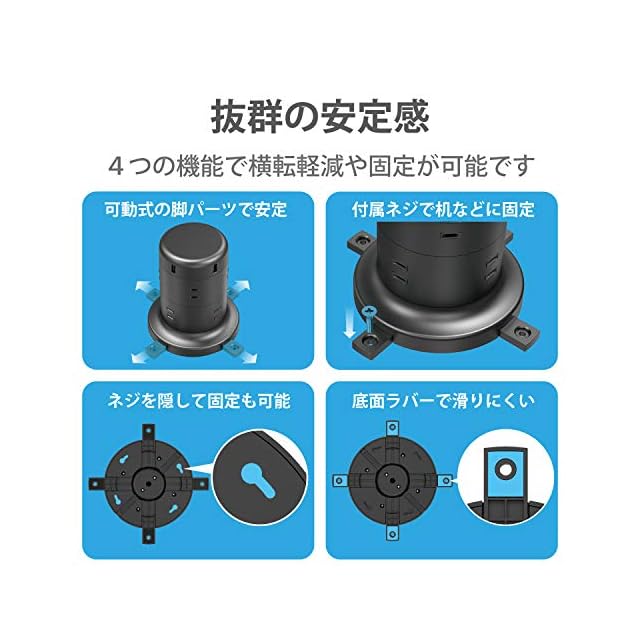 抜群の安定感

４つの機能で横転軽減や固定が可能です

可動式の脚パーツで安定

付属ネジで机などに固定

ネジを隠して固定も可能

底面ラバーで滑りにくい