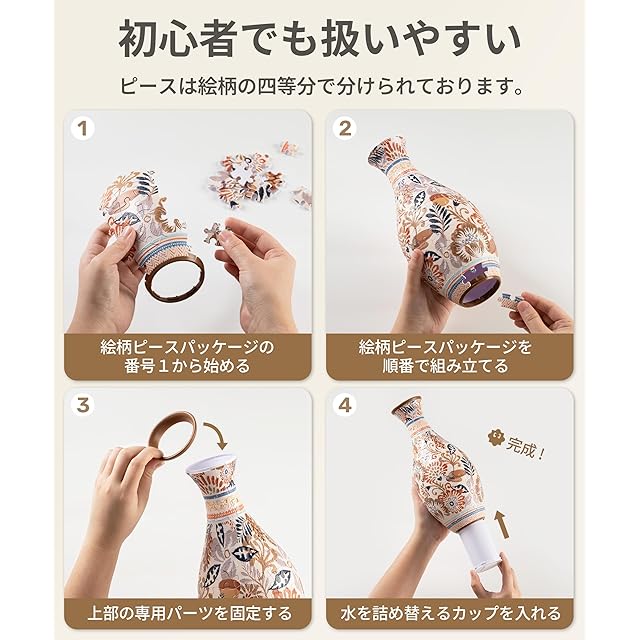 初心者でも扱いやすい

ピースは絵柄の四等分で分けられております。

1

絵柄ピースパッケージの番号１から始める

2

絵柄ピースパッケージを順番で組み立てる

3

上部の専用パーツを固定する

4

完成！

水を詰め替えるカップを入れる