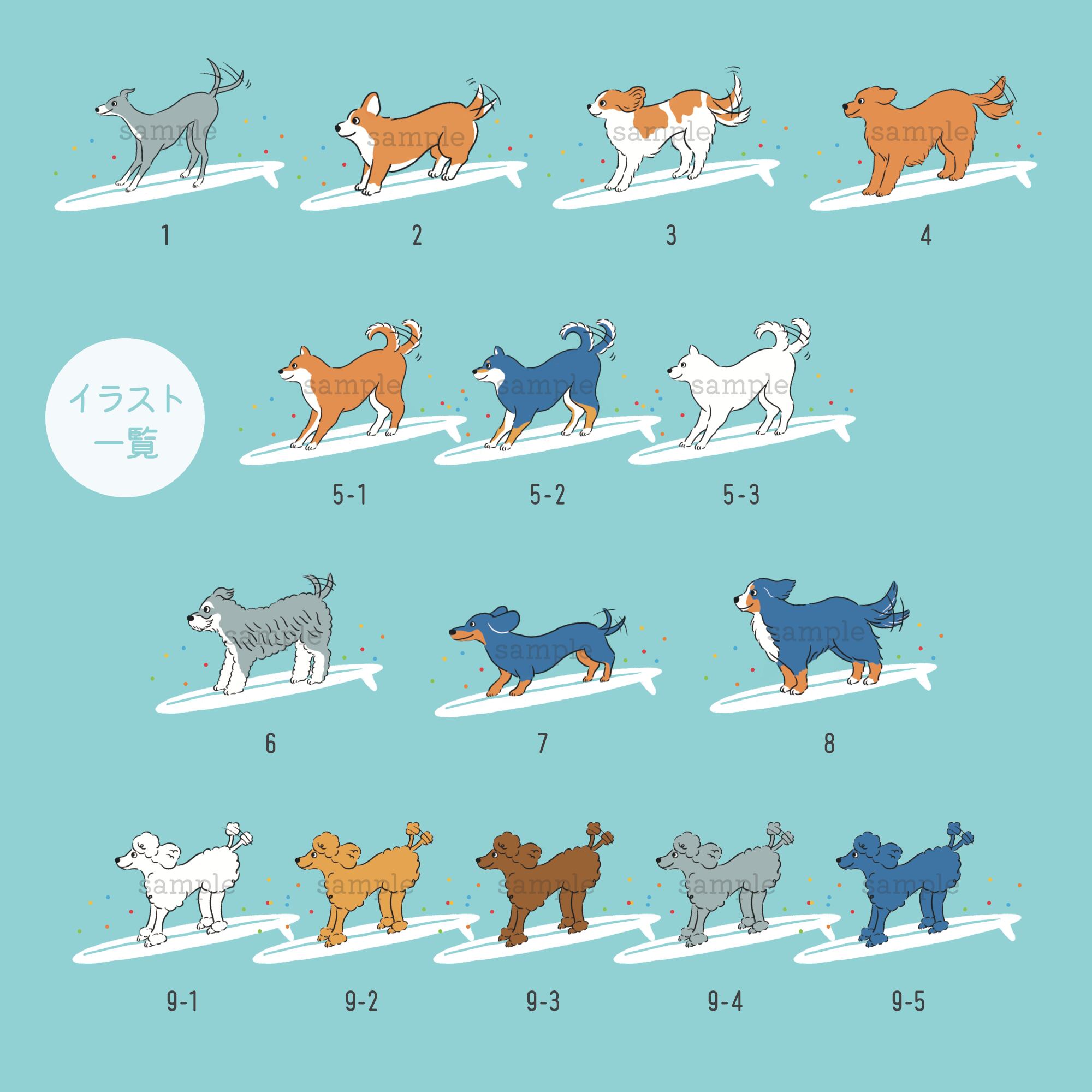 sample sample sample sample

1 2 3 4

イラスト一覧

sample sample sample

5-1 5-2 5-3

sample sample sample

6 7 8

sample sample sample sample sample

9-1 9-2 9-3 9-4 9-5