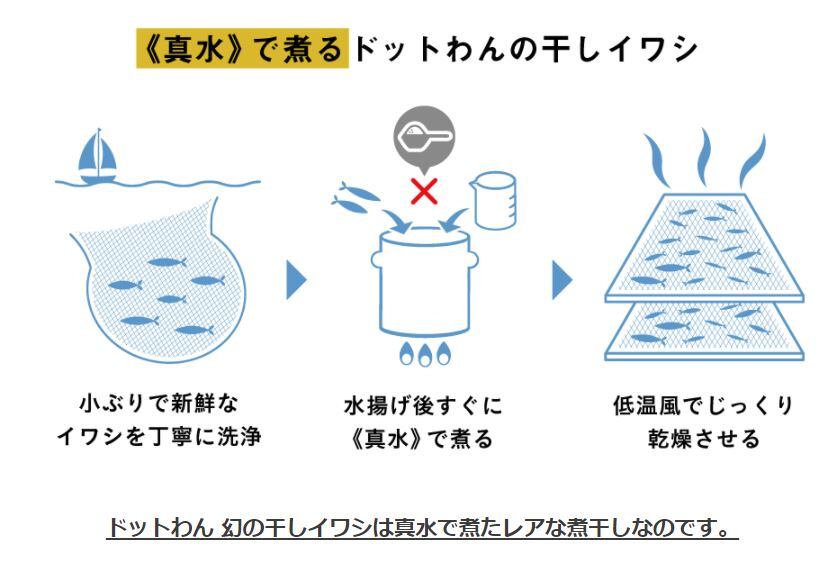 《真水》で煮るドットわんの干しイワシ

小ぶりで新鮮なイワシを丁寧に洗浄

水揚げ後すぐに《真水》で煮る

低温風でじっくり乾燥させる

ドットわん 幻の干しイワシは真水で煮たレアな煮干しなのです。