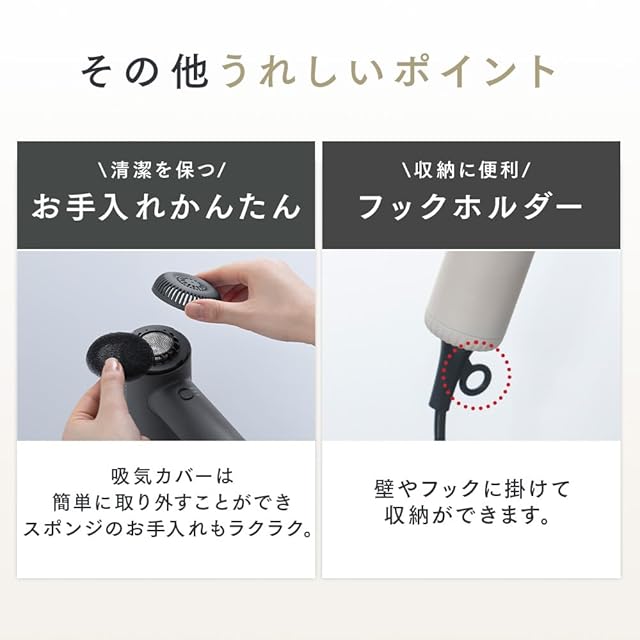 その他うれしいポイント

\清潔を保つ/
お手入れかんたん

吸気カバーは
簡単に取り外すことができ
スポンジのお手入れもラクラク。

\収納に便利/
フックホルダー

壁やフックに掛けて
収納ができます。