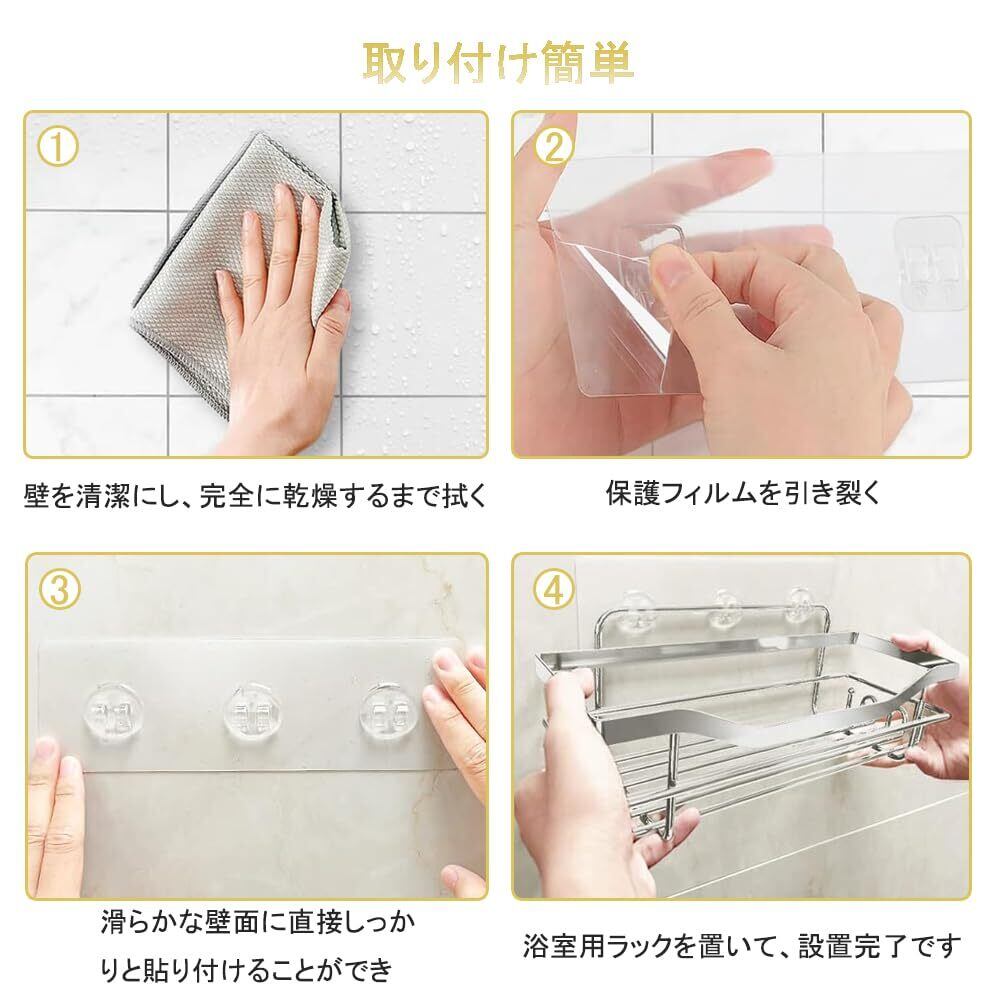 取り付け簡単

①

壁を清潔にし、完全に乾燥するまで拭く

②

保護フィルムを引き裂く

③

滑らかな壁面に直接しっかりと貼り付けることができ

④

浴室用ラックを置いて、設置完了です