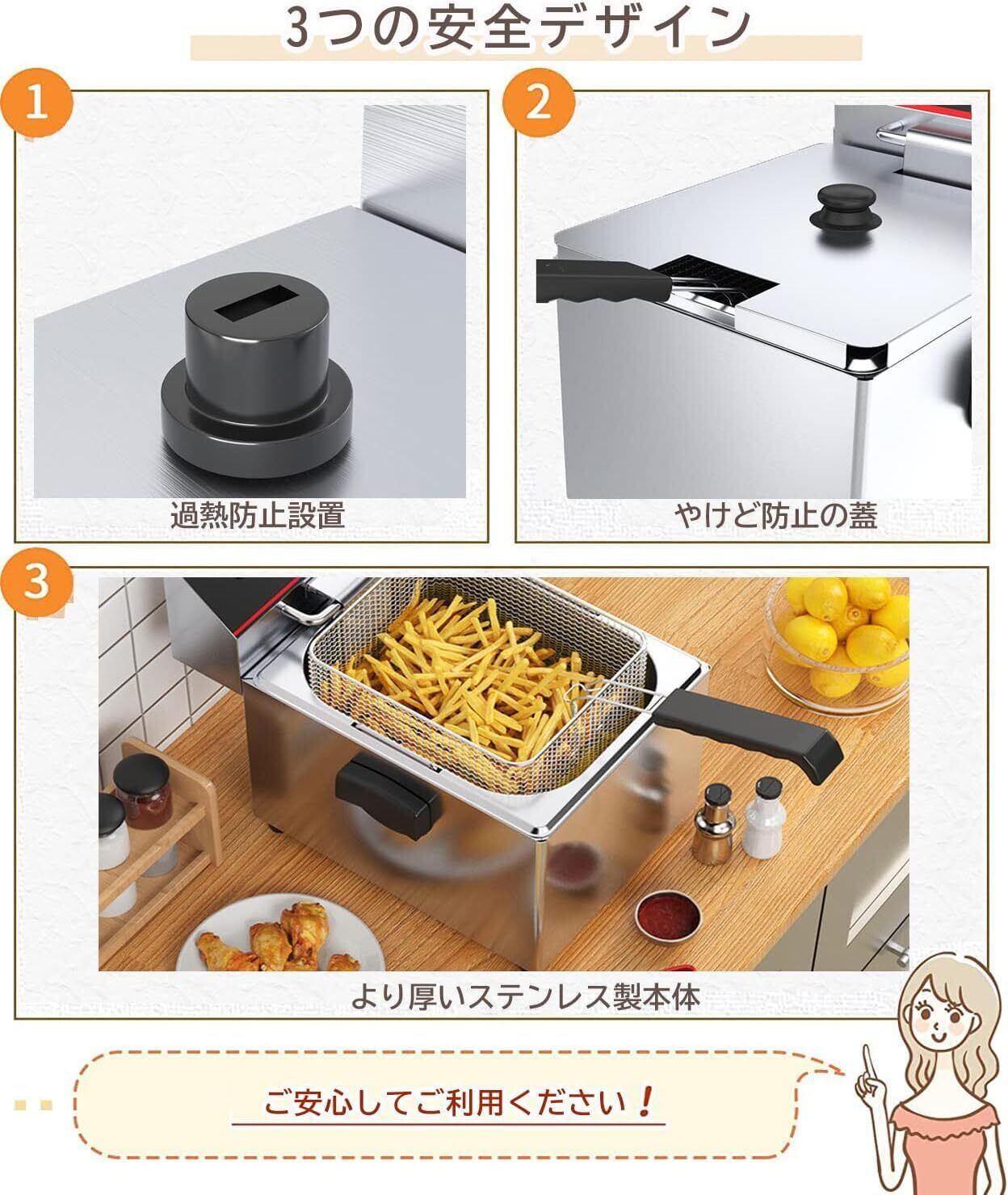 3つの安全デザイン

1

過熱防止設置

2

やけど防止の蓋

3

より厚いステンレス製本体

ご安心してご利用ください！