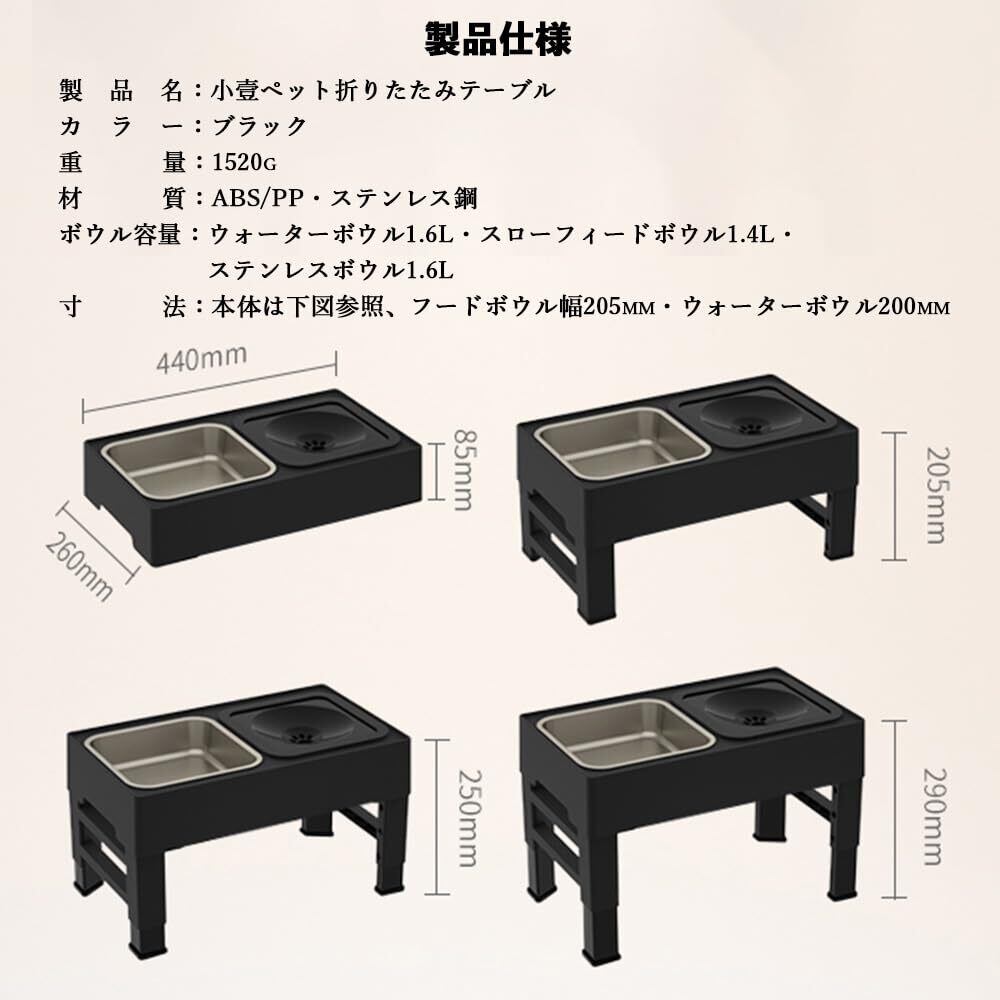 製品仕様

製　品　名：小壹ペット折りたたみテーブル
カ　ラ　ー：ブラック
重　　　量：1520G
材　　　質：ABS/PP・ステンレス鋼
ボウル容量：ウォーターボウル1.6L・スローフィードボウル1.4L・ステンレスボウル1.6L
寸　　　法：本体は下図参照、フードボウル幅205MM・ウォーターボウル200MM

440mm
85mm
260mm
205mm
250mm
290mm