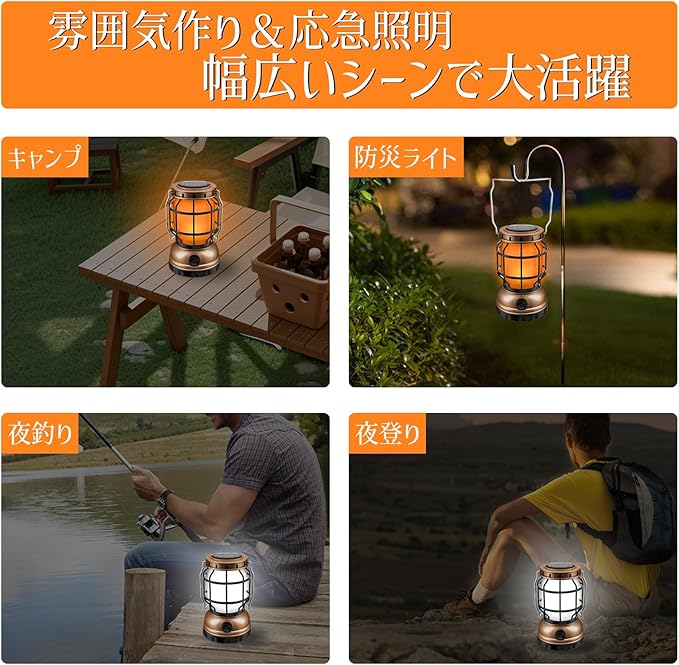 雰囲気作り＆応急照明
幅広いシーンで大活躍

キャンプ

防災ライト

夜釣り

夜登り