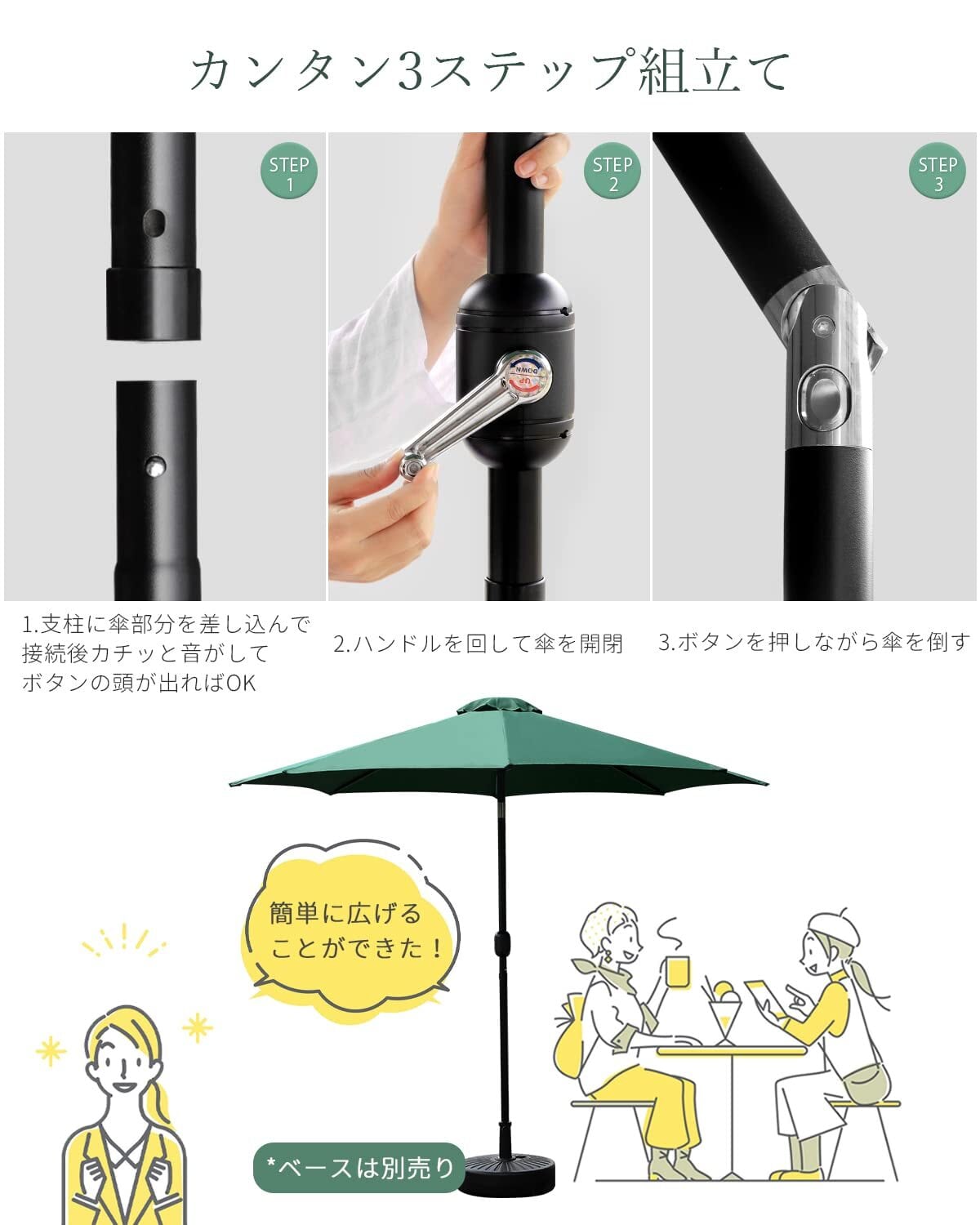 カンタン3ステップ組立て

STEP 1

STEP 2

UP
DOWN

STEP 3

1.支柱に傘部分を差し込んで接続後カチッと音がしてボタンの頭が出ればOK

2.ハンドルを回して傘を開閉

3.ボタンを押しながら傘を倒す

簡単に広げることができた！

*ベースは別売り