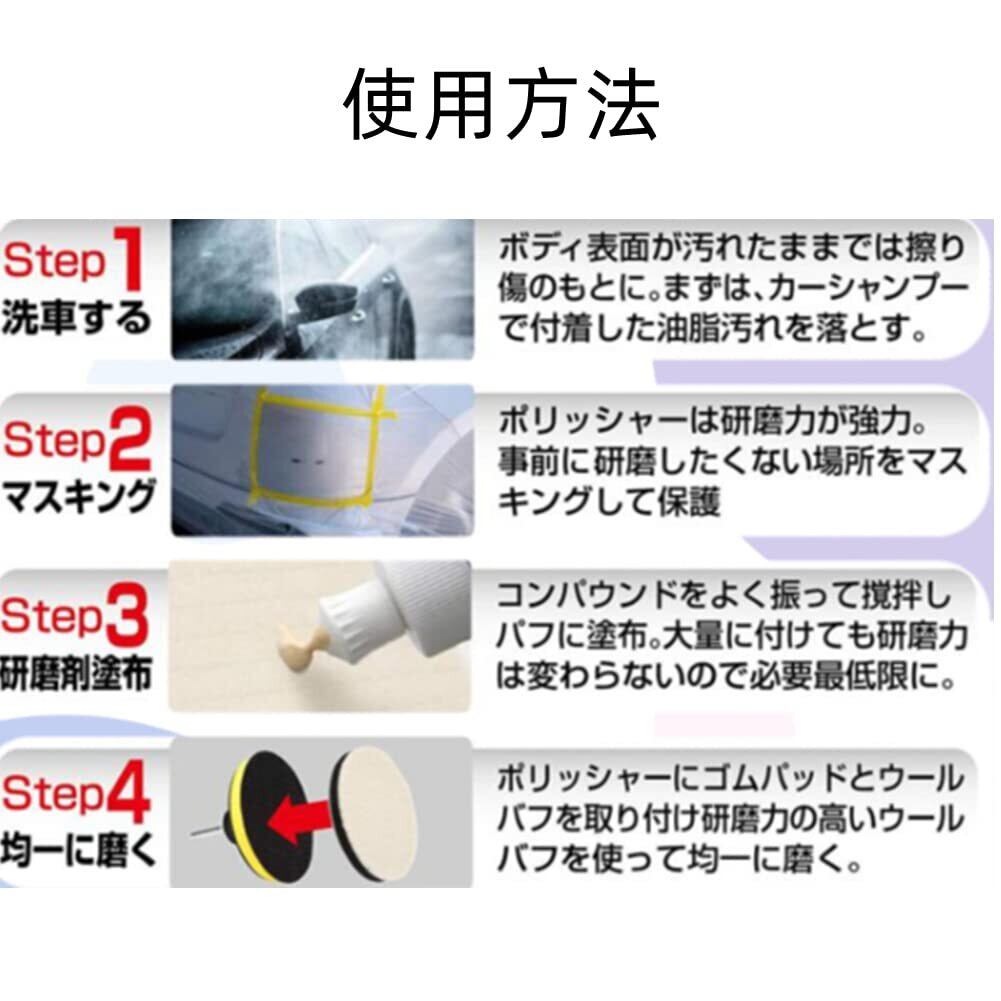 使用方法

Step1
洗車する

ボディ表面が汚れたままでは擦り傷のもとに。まずは、カーシャンプーで付着した油脂汚れを落とす。

Step2
マスキング

ポリッシャーは研磨力が強力。事前に研磨したくない場所をマスキングして保護

Step3
研磨剤塗布

コンパウンドをよく振って撹拌しバフに塗布。大量に付けても研磨力は変わらないので必要最低限に。

Step4
均一に磨く

ポリッシャーにゴムパッドとウールバフを取り付け研磨力の高いウールバフを使って均一に磨く。