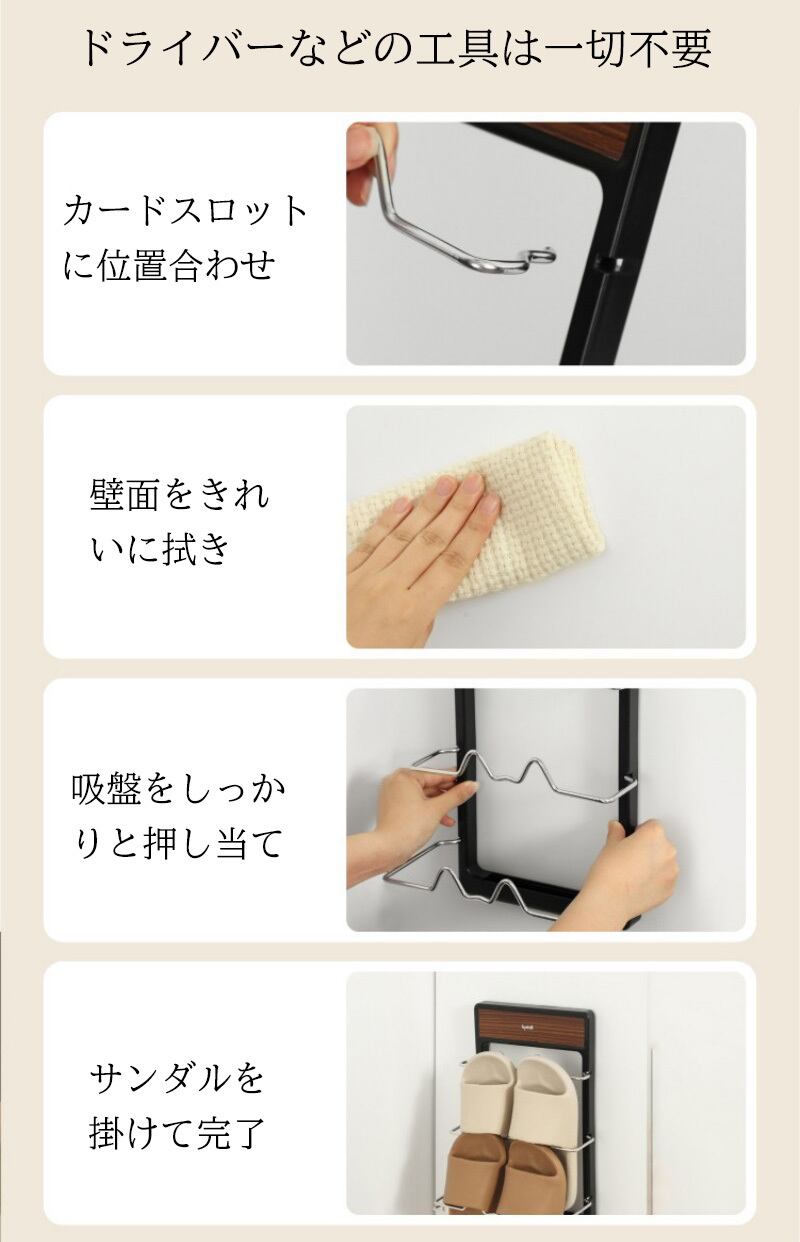 ドライバーなどの工具は一切不要

カードスロットに位置合わせ

壁面をきれいに拭き

吸盤をしっかりと押し当て

サンダルを掛けて完了