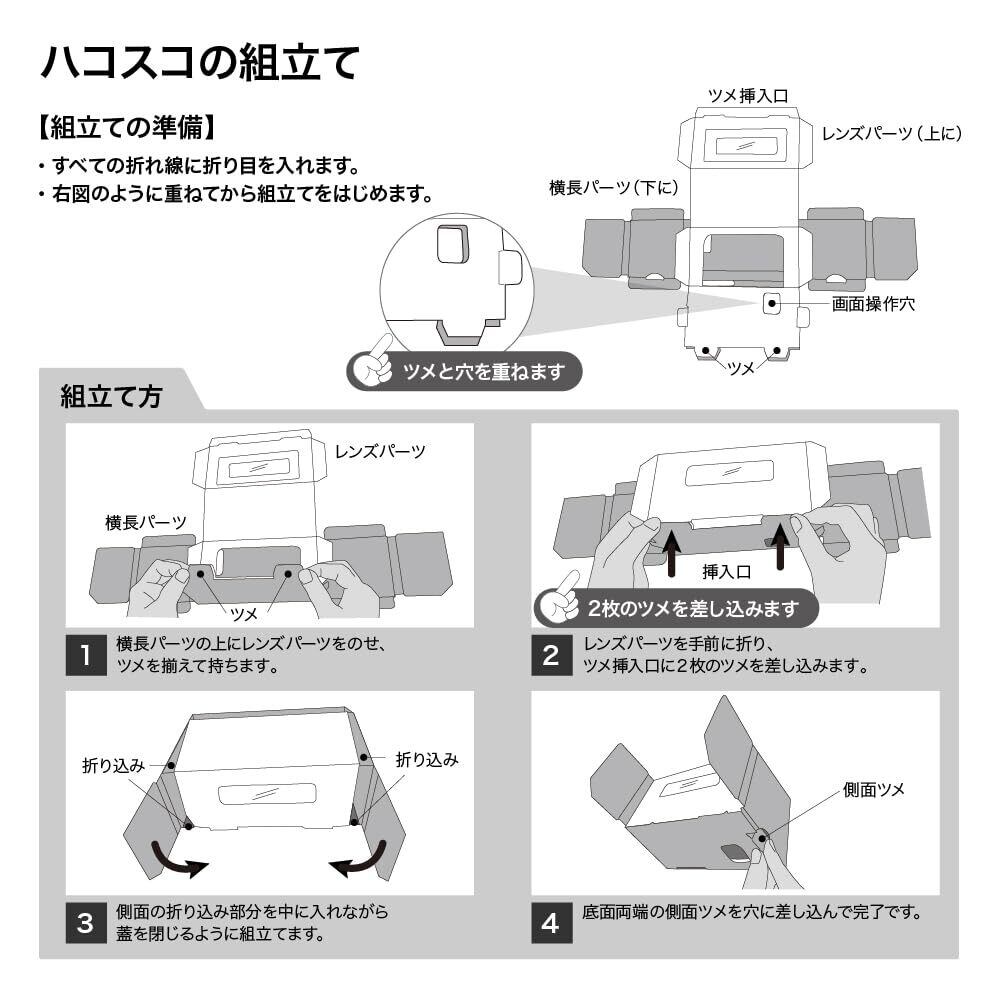 ハコスコの組立て

【組立ての準備】

・すべての折れ線に折り目を入れます。
・右図のように重ねてから組立てをはじめます。

ツメ挿入口
レンズパーツ（上に）
横長パーツ（下に）
画面操作穴
ツメ
ツメと穴を重ねます

組立て方

レンズパーツ
横長パーツ
ツメ

1 横長パーツの上にレンズパーツをのせ、ツメを揃えて持ちます。

挿入口
2枚のツメを差し込みます

2 レンズパーツを手前に折り、ツメ挿入口に2枚のツメを差し込みます。

折り込み
折り込み

3 側面の折り込み部分を中に入れながら蓋を閉じるように組立てます。

側面ツメ

4 底面両端の側面ツメを穴に差し込んで完了です。