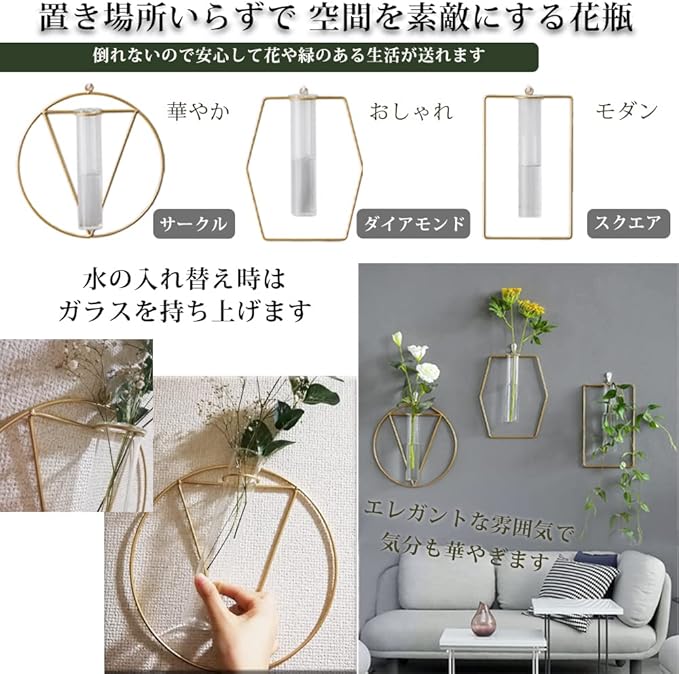 置き場所いらずで 空間を素敵にする花瓶

倒れないので安心して花や緑のある生活が送れます

華やか

サークル

おしゃれ

ダイアモンド

モダン

スクエア

水の入れ替え時は
ガラスを持ち上げます

エレガントな雰囲気で
気分も華やぎます