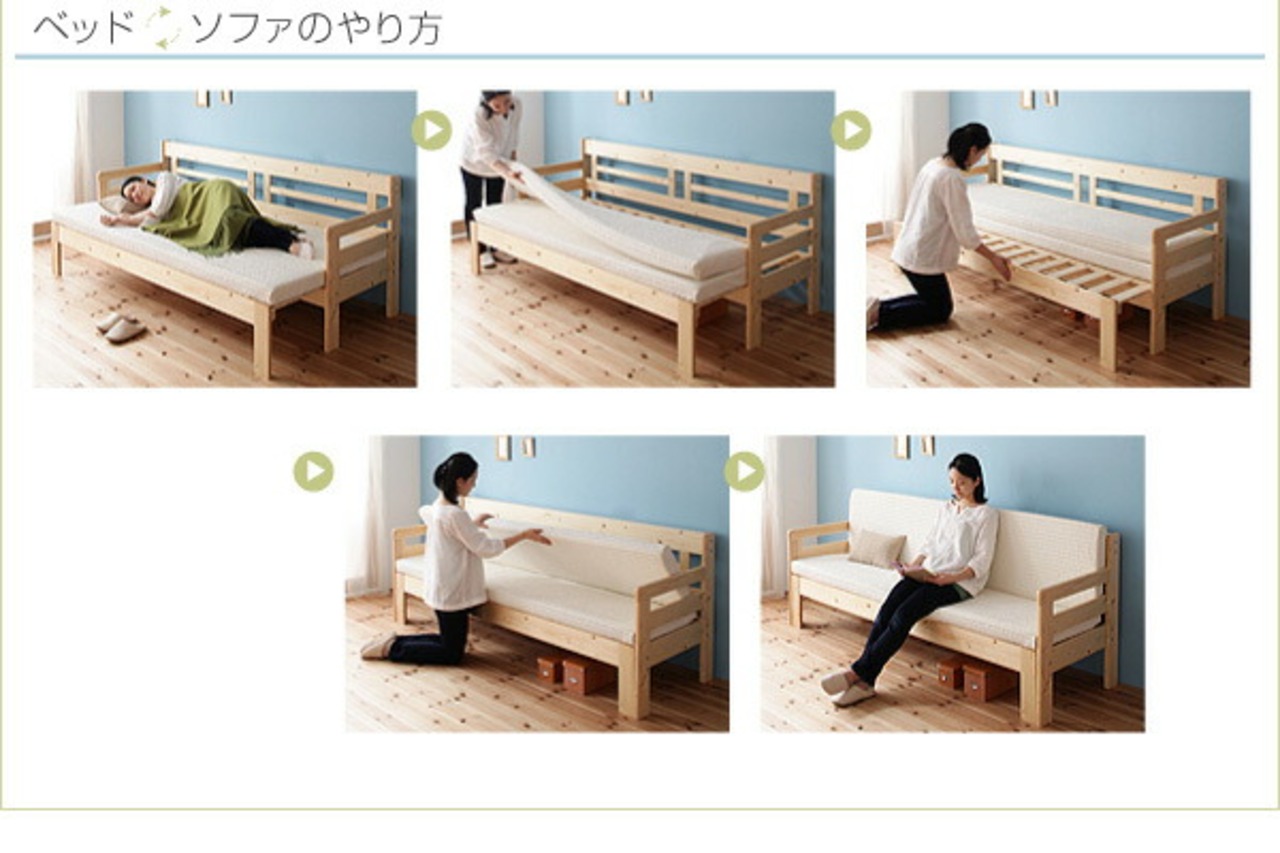 ベッド ソファのやり方