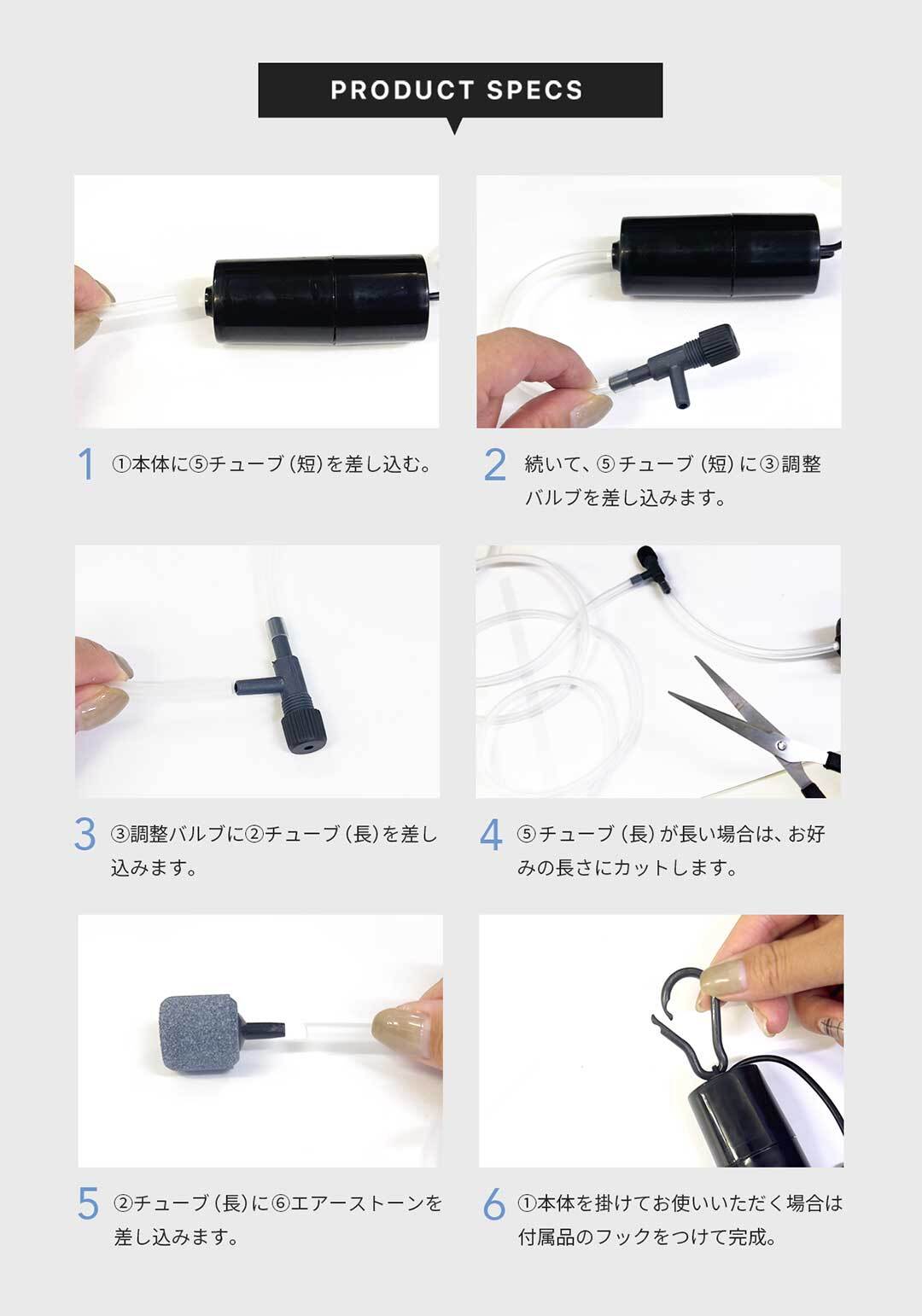 PRODUCT SPECS

1 ①本体に⑤チューブ（短）を差し込む。

2 続いて、⑤チューブ（短）に③調整バルブを差し込みます。

3 ③調整バルブに②チューブ（長）を差し込みます。

4 ⑤チューブ（長）が長い場合は、お好みの長さにカットします。

5 ②チューブ（長）に⑥エアーストーンを差し込みます。

6 ①本体を掛けてお使いいただく場合は付属品のフックをつけて完成。