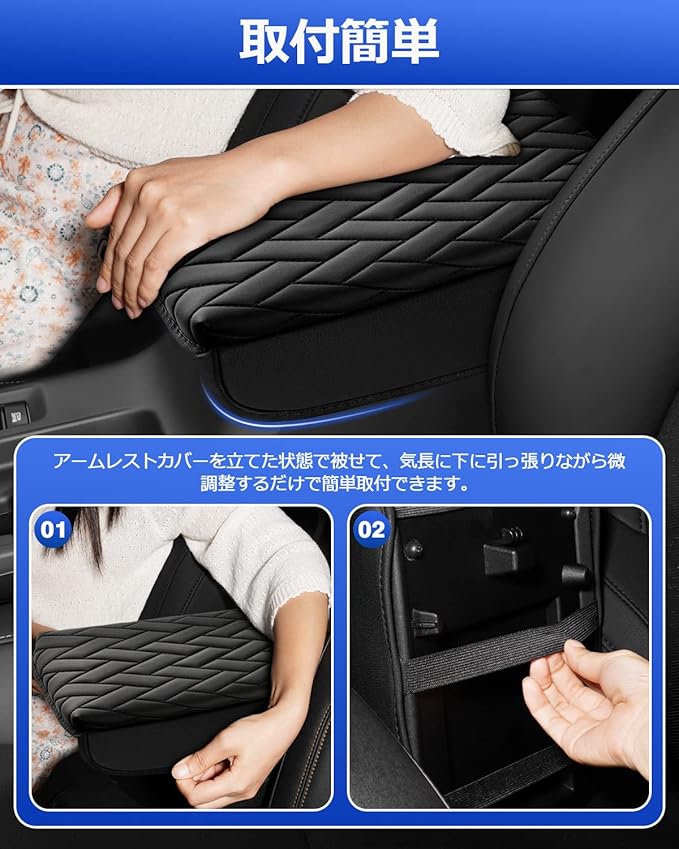 取付簡単

アームレストカバーを立てた状態で被せて、気長に下に引っ張りながら微調整するだけで簡単取付できます。

01

02