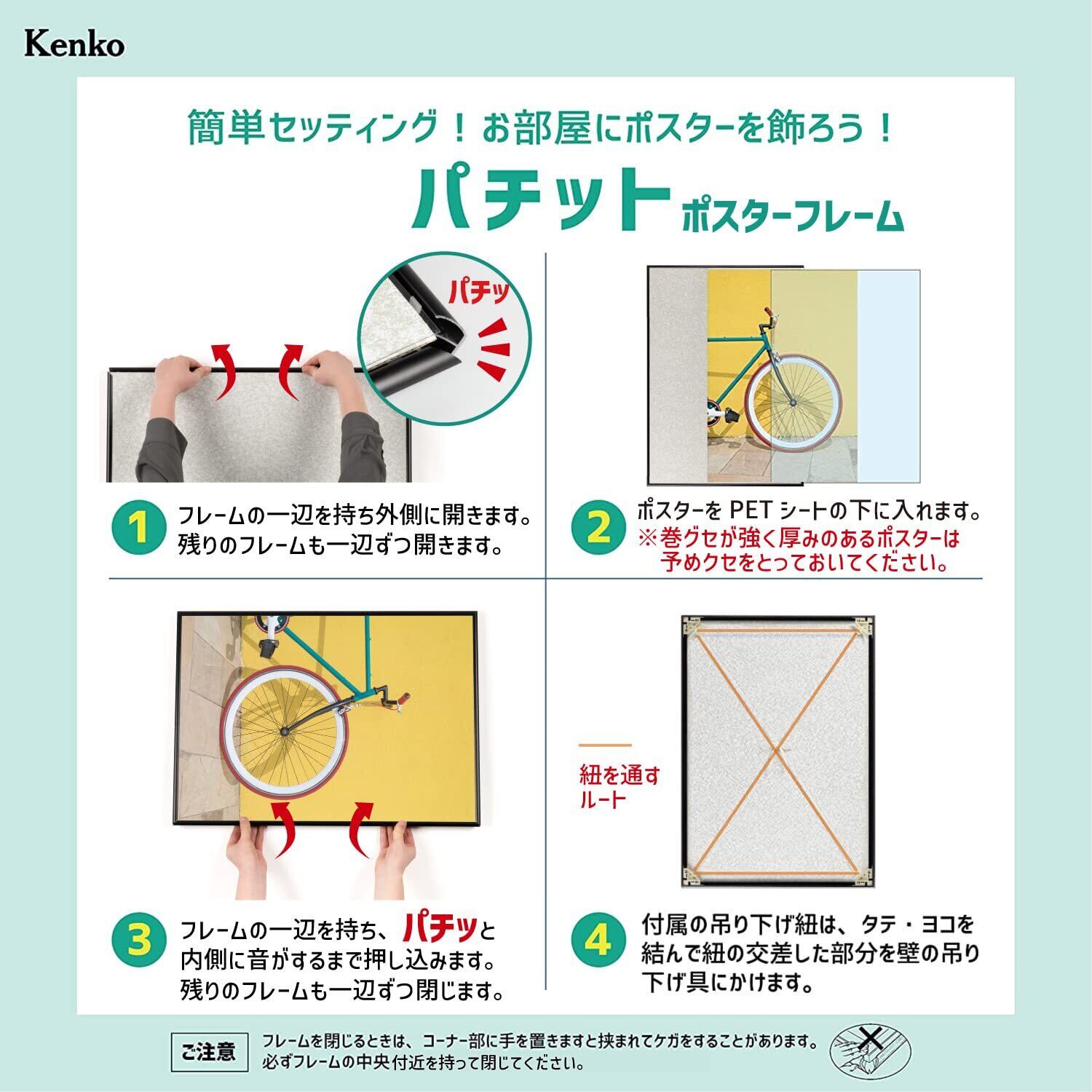 Kenko

簡単セッティング！お部屋にポスターを飾ろう！

パチット ポスターフレーム

パチッ

1 フレームの一辺を持ち外側に開きます。残りのフレームも一辺ずつ開きます。

2 ポスターを PET シートの下に入れます。
※巻グセが強く厚みのあるポスターは予めクセをとっておいてください。

3 フレームの一辺を持ち、パチッと内側に音がするまで押し込みます。残りのフレームも一辺ずつ閉じます。

紐を通すルート

4 付属の吊り下げ紐は、タテ・ヨコを結んで紐の交差した部分を壁の吊り下げ具にかけます。

ご注意 フレームを閉じるときは、コーナー部に手を置きますと挟まれてケガをすることがあります。必ずフレームの中央付近を持って閉じてください。