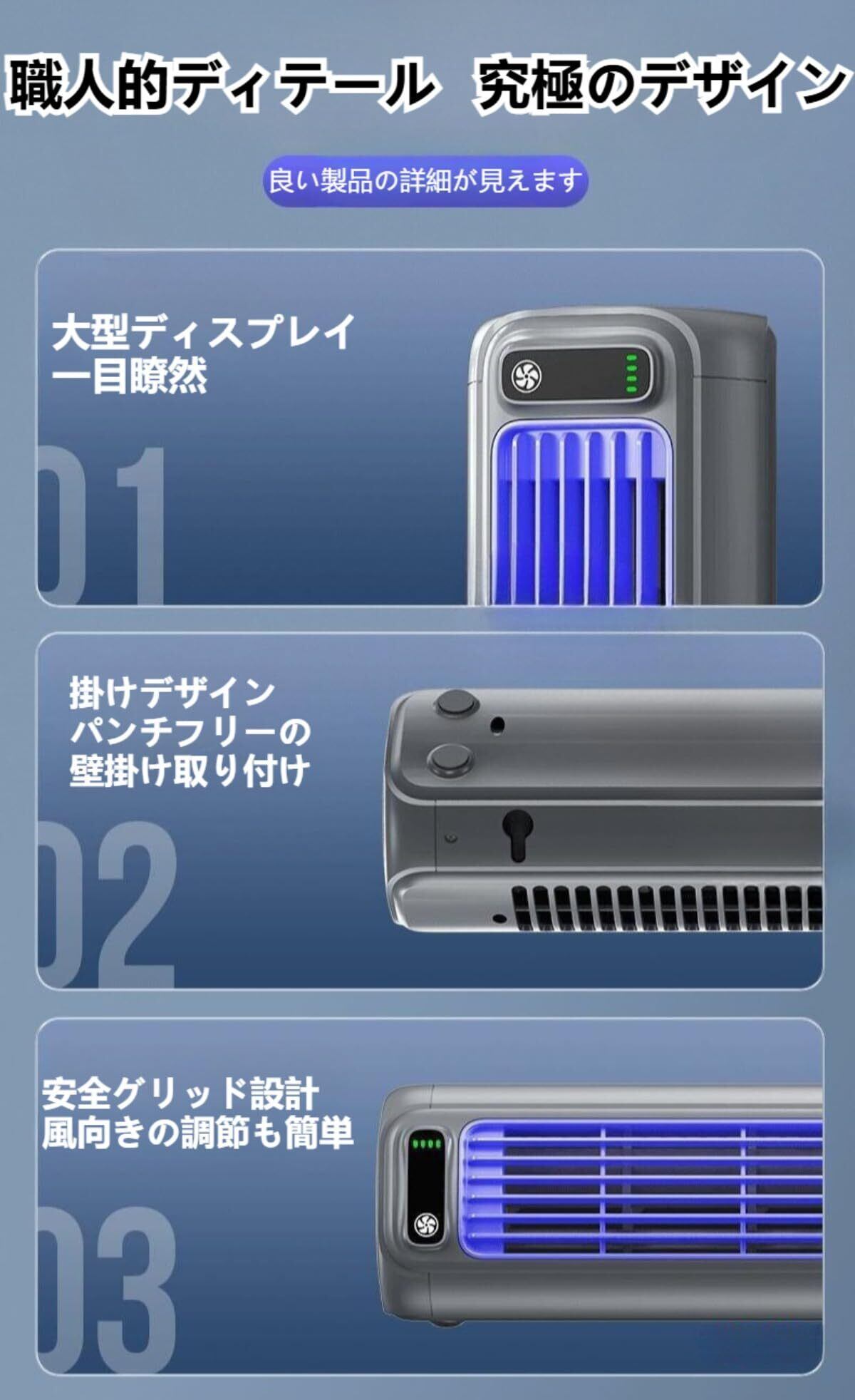 職人的ディテール　究極のデザイン

良い製品の詳細が見えます

大型ディスプレイ
一目瞭然

01

掛けデザイン
パンチフリーの
壁掛け取り付け

02

安全グリッド設計
風向きの調節も簡単

03