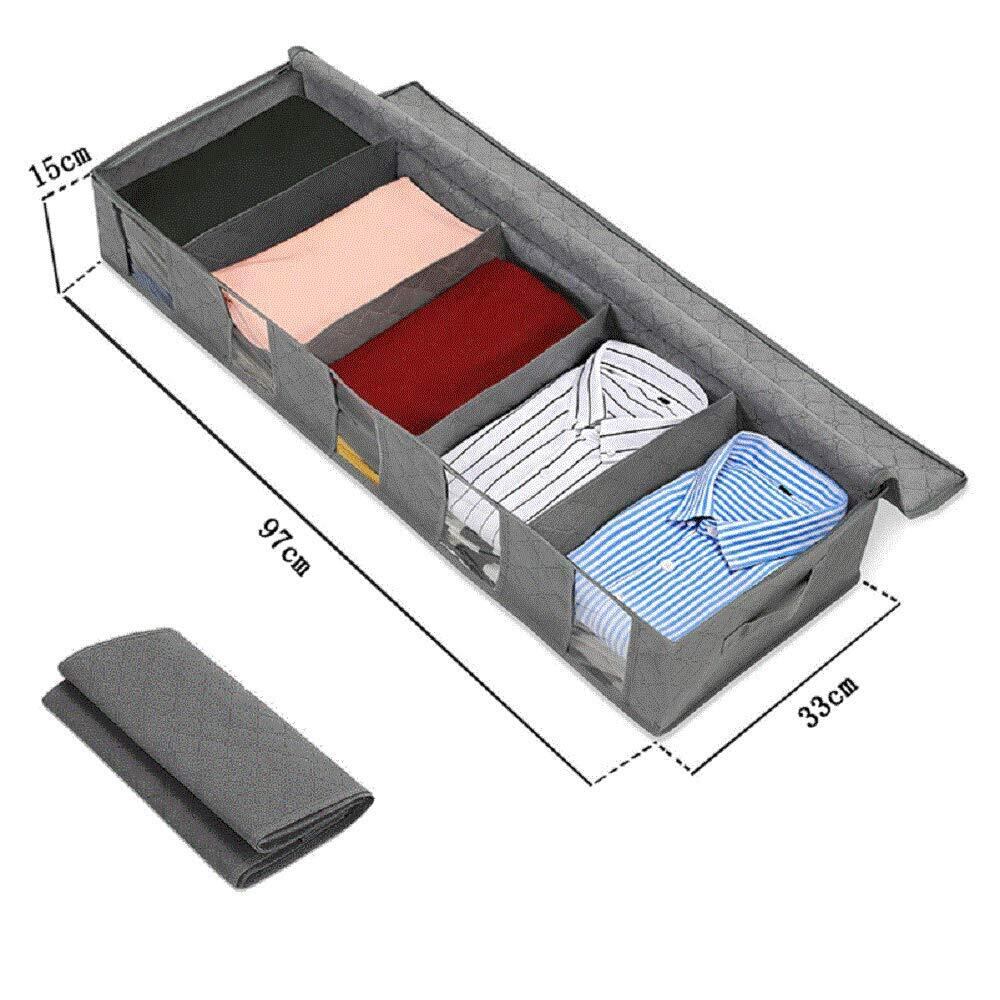 15cm

97cm

33cm