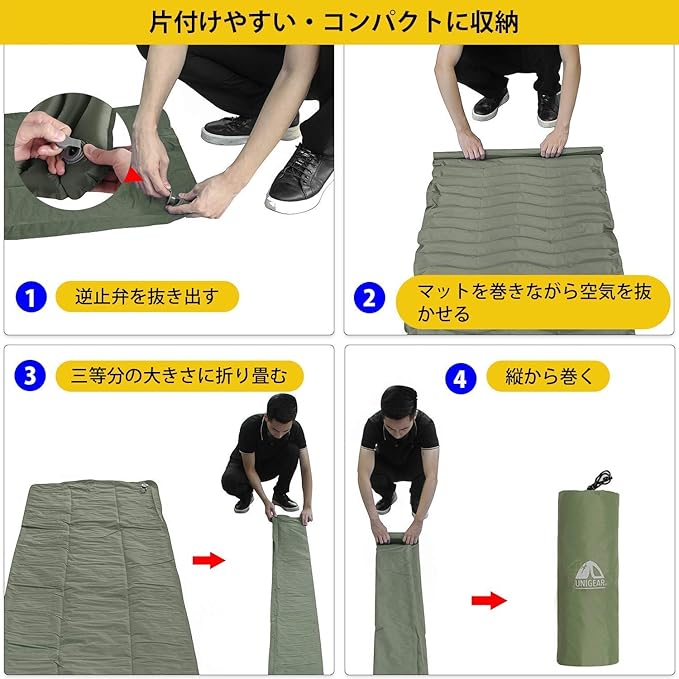 片付けやすい・コンパクトに収納

1 逆止弁を抜き出す

2 マットを巻きながら空気を抜かせる

3 三等分の大きさに折り畳む

4 縦から巻く

UNIGEAR