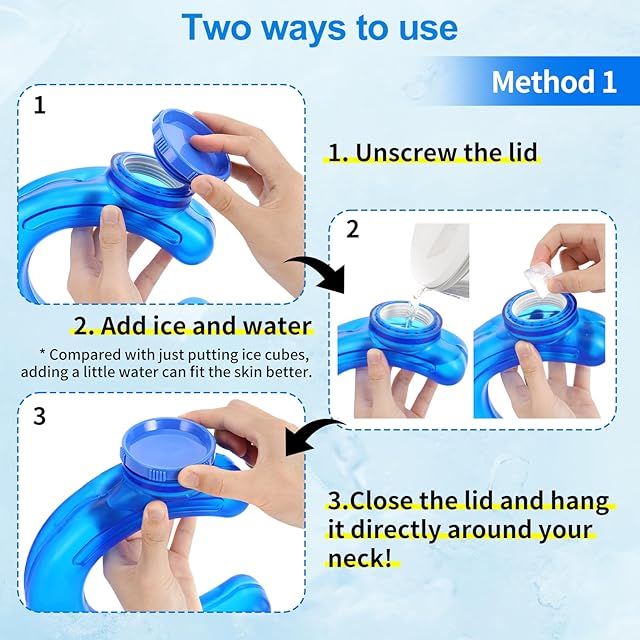 Two ways to use

Method 1

1

1. Unscrew the lid

2

2. Add ice and water

* Compared with just putting ice cubes, adding a little water can fit the skin better.

3

3.Close the lid and hang it directly around your neck!