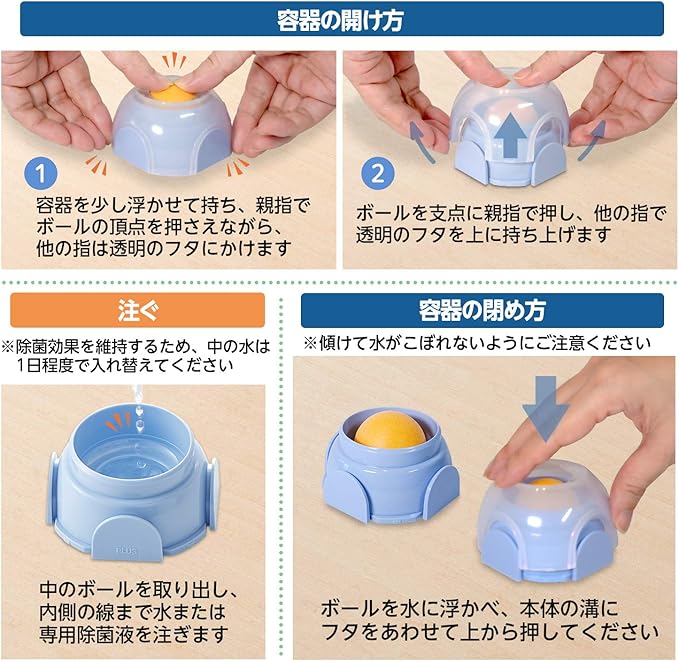 容器の開け方

1
容器を少し浮かせて持ち、親指でボールの頂点を押さえながら、他の指は透明のフタにかけます

2
ボールを支点に親指で押し、他の指で透明のフタを上に持ち上げます

注ぐ

※除菌効果を維持するため、中の水は1日程度で入れ替えてください

PLUS

中のボールを取り出し、内側の線まで水または専用除菌液を注ぎます

容器の閉め方

※傾けて水がこぼれないようにご注意ください

ボールを水に浮かべ、本体の溝にフタをあわせて上から押してください