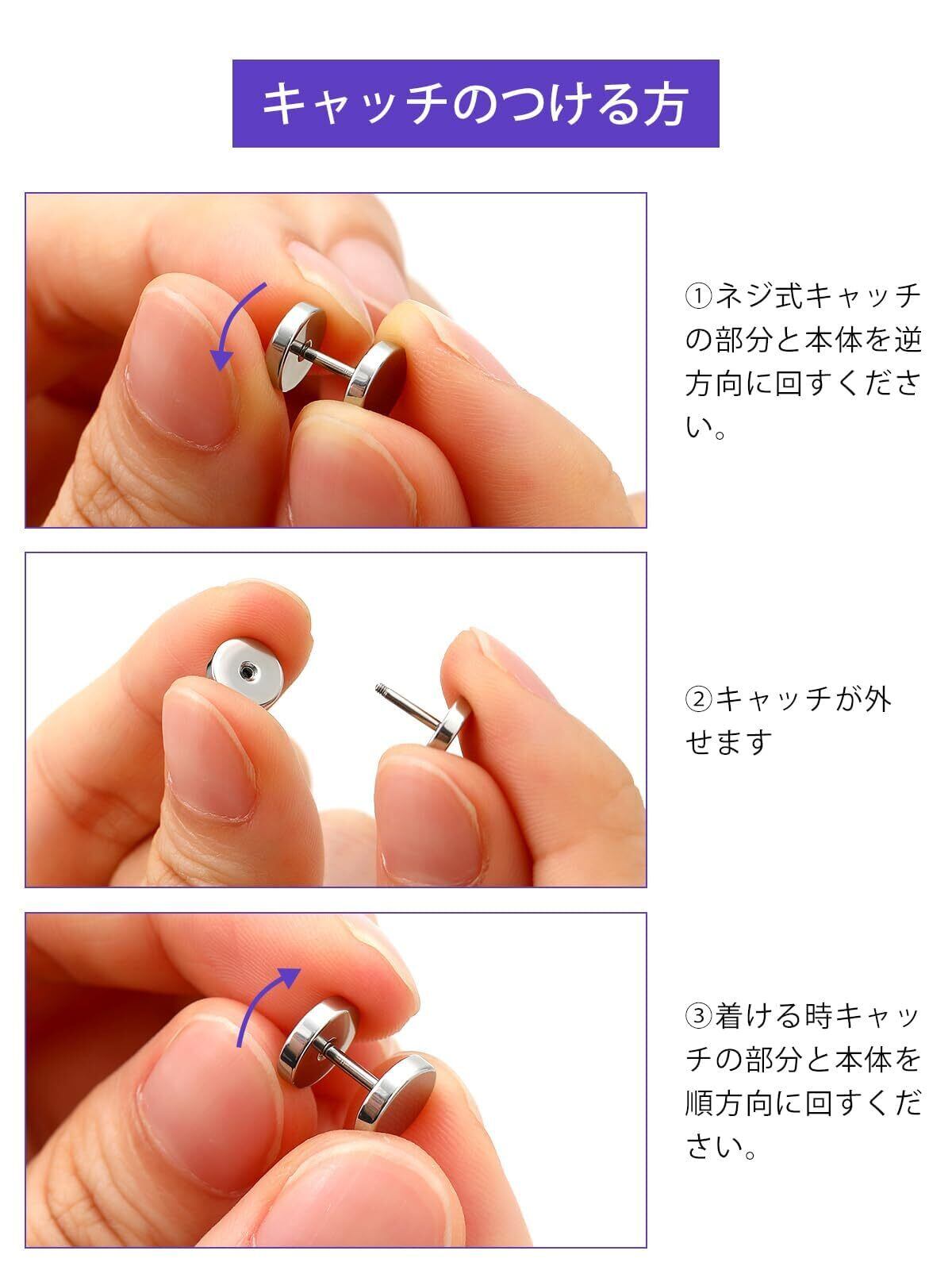 キャッチのつける方

①ネジ式キャッチの部分と本体を逆方向に回すください。

②キャッチが外せます

③着ける時キャッチの部分と本体を順方向に回すください。