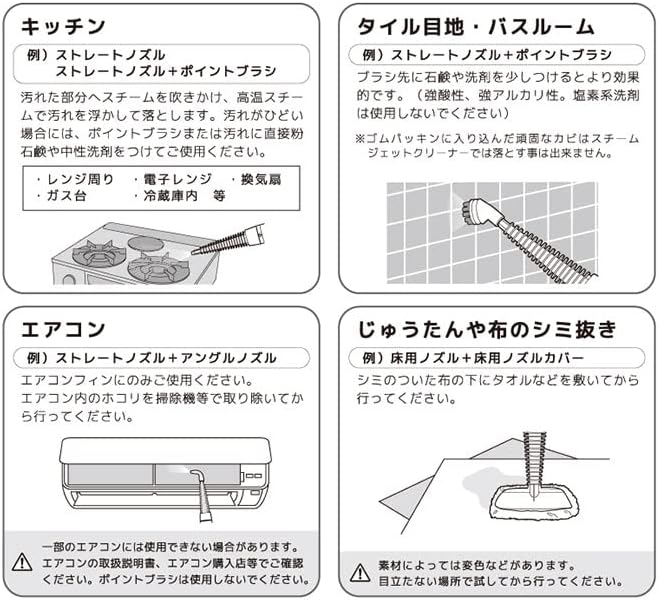 キッチン

例）ストレートノズル
ストレートノズル＋ポイントブラシ

汚れた部分へスチームを吹きかけ、高温スチームで汚れを浮かして落とします。汚れがひどい場合には、ポイントブラシまたは汚れに直接粉石鹸や中性洗剤をつけてご使用ください。

・レンジ周り　・電子レンジ　・換気扇
・ガス台　・冷蔵庫内　等

タイル目地・バスルーム

例）ストレートノズル＋ポイントブラシ

ブラシ先に石鹸や洗剤を少しつけるとより効果的です。（強酸性、強アルカリ性。塩素系洗剤は使用しないでください）

※ゴムパッキンに入り込んだ頑固なカビはスチームジェットクリーナーでは落とす事は出来ません。

エアコン

例）ストレートノズル＋アングルノズル

エアコンフィンにのみご使用ください。
エアコン内のホコリを掃除機等で取り除いてから行ってください。

一部のエアコンには使用できない場合があります。エアコンの取扱説明書、エアコン購入店等でご確認ください。ポイントブラシは使用しないでください。

じゅうたんや布のシミ抜き

例）床用ノズル＋床用ノズルカバー

シミのついた布の下にタオルなどを敷いてから行ってください。

素材によっては変色などがあります。
目立たない場所で試してから行ってください。