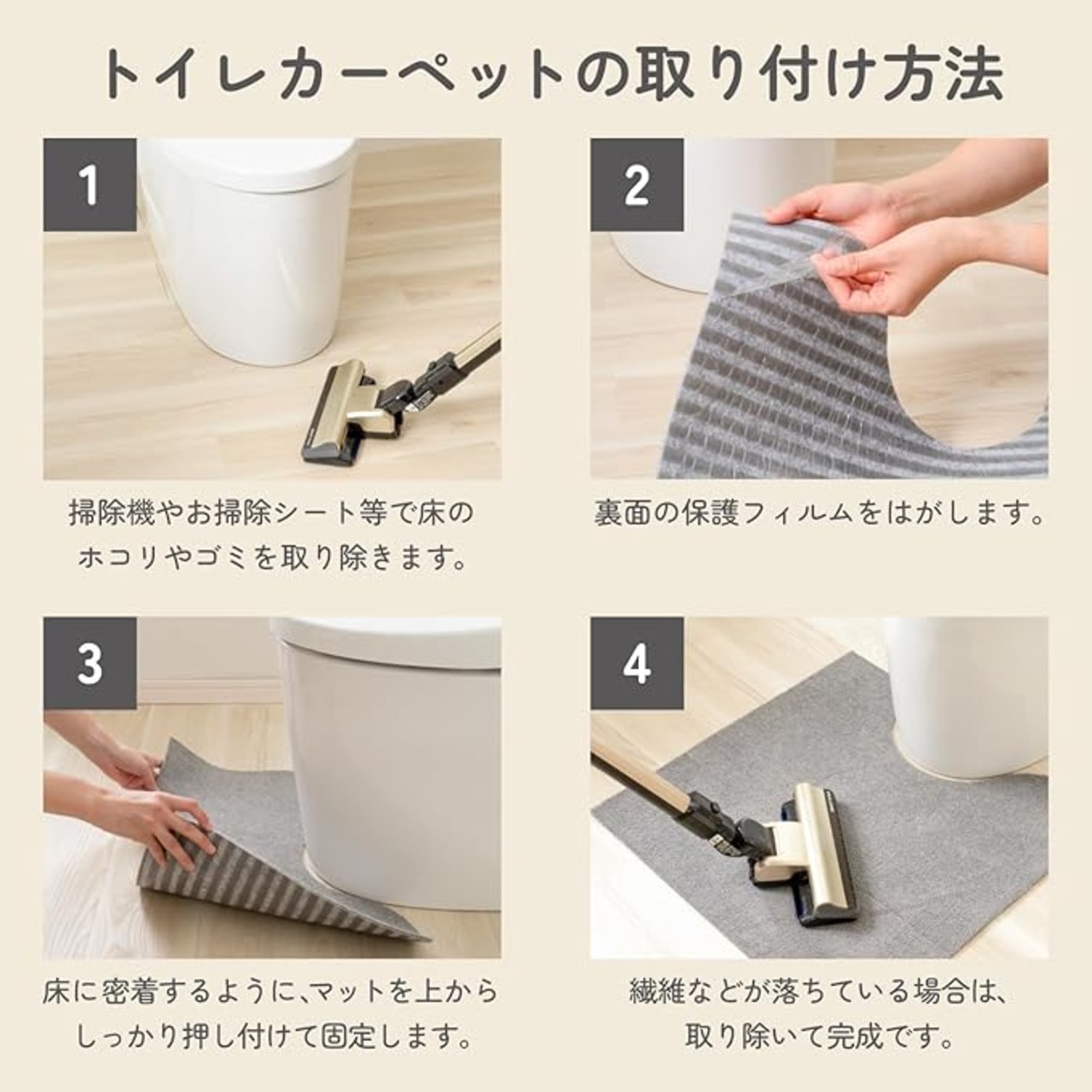 トイレカーペットの取り付け方法

1

掃除機やお掃除シート等で床のホコリやゴミを取り除きます。

2

裏面の保護フィルムをはがします。

3

床に密着するように、マットを上からしっかり押し付けて固定します。

4

繊維などが落ちている場合は、取り除いて完成です。