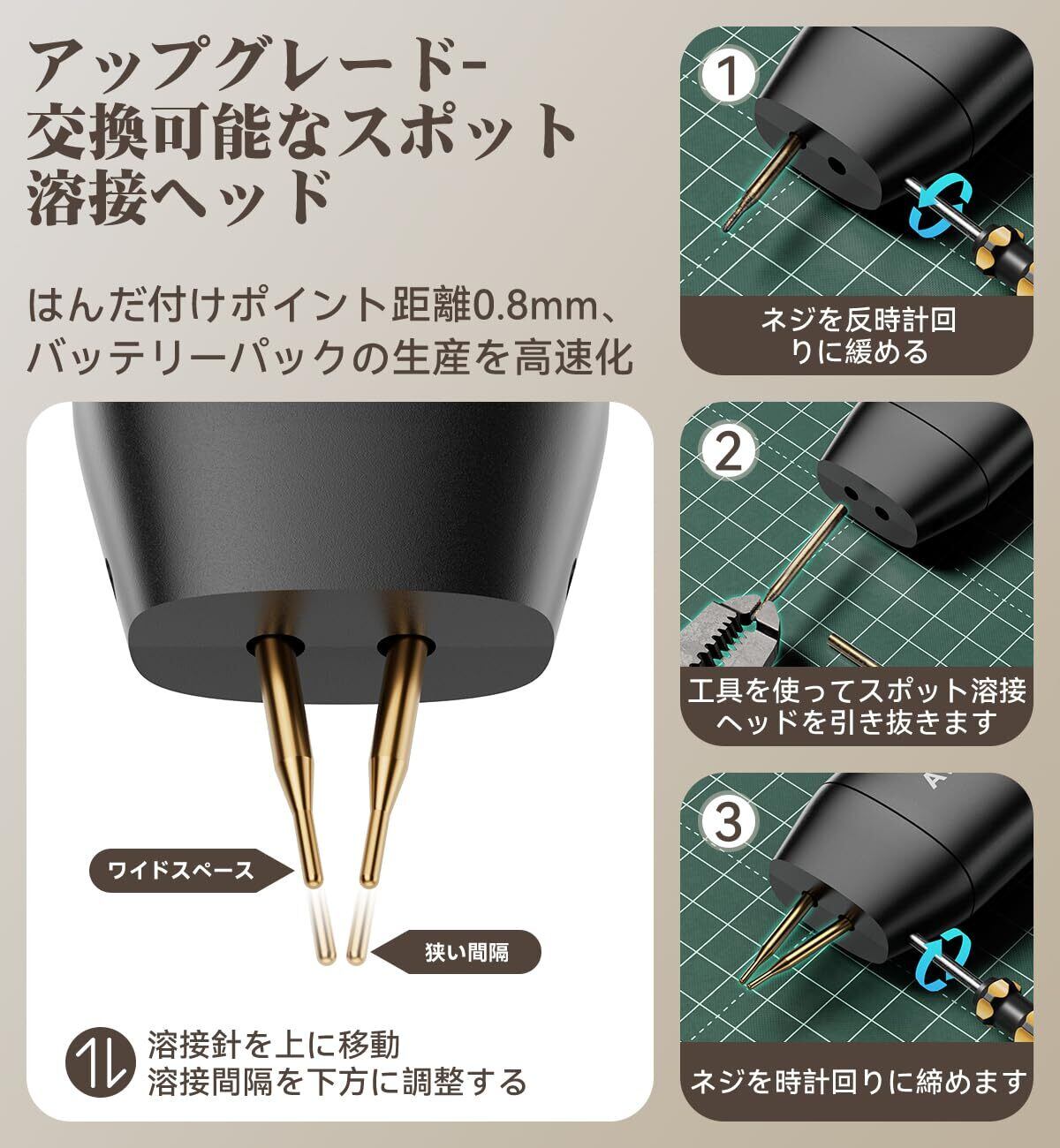 アップグレード-
交換可能なスポット
溶接ヘッド

はんだ付けポイント距離0.8mm、
バッテリーパックの生産を高速化

ワイドスペース

狭い間隔

溶接針を上に移動
溶接間隔を下方に調整する

1

ネジを反時計回りに緩める

2

工具を使ってスポット溶接ヘッドを引き抜きます

3

ネジを時計回りに締めます