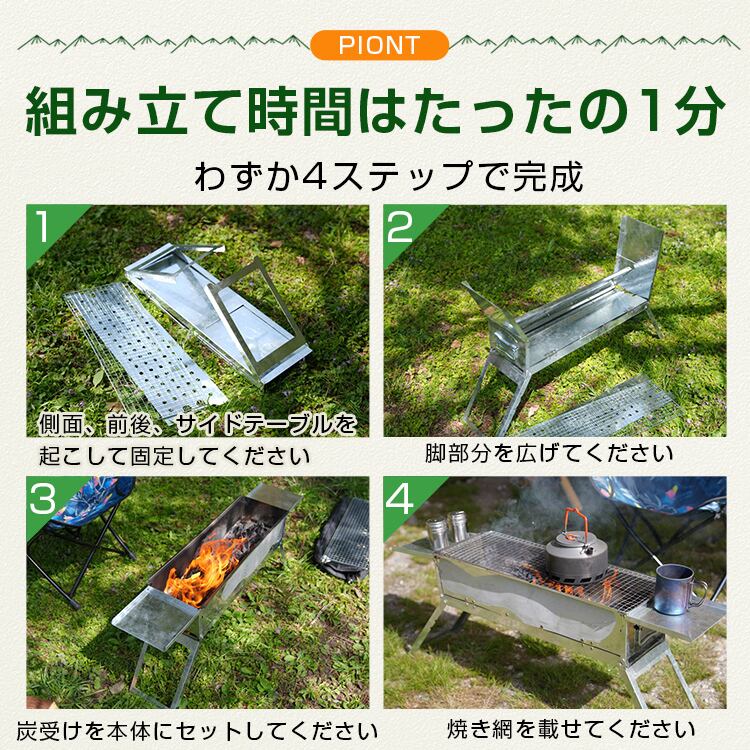 PIONT

組み立て時間はたったの1分

わずか4ステップで完成

1

側面、前後、サイドテーブルを起こして固定してください

2

脚部分を広げてください

3

炭受けを本体にセットしてください

4

焼き網を載せてください