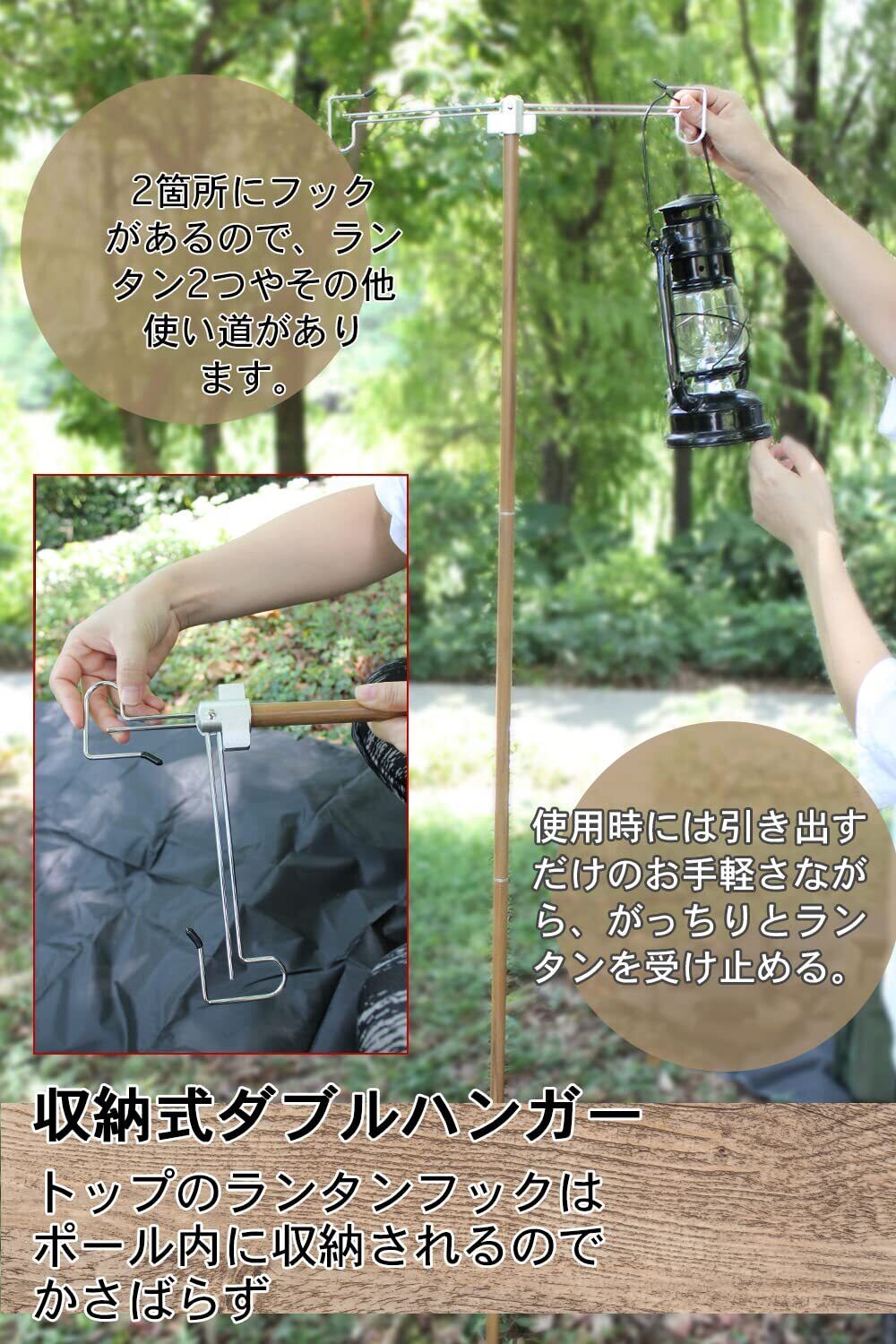 2箇所にフックがあるので、ランタン2つやその他使い道があります。

使用時には引き出すだけのお手軽さながら、がっちりとランタンを受け止める。

収納式ダブルハンガー

トップのランタンフックはポール内に収納されるのでかさばらず