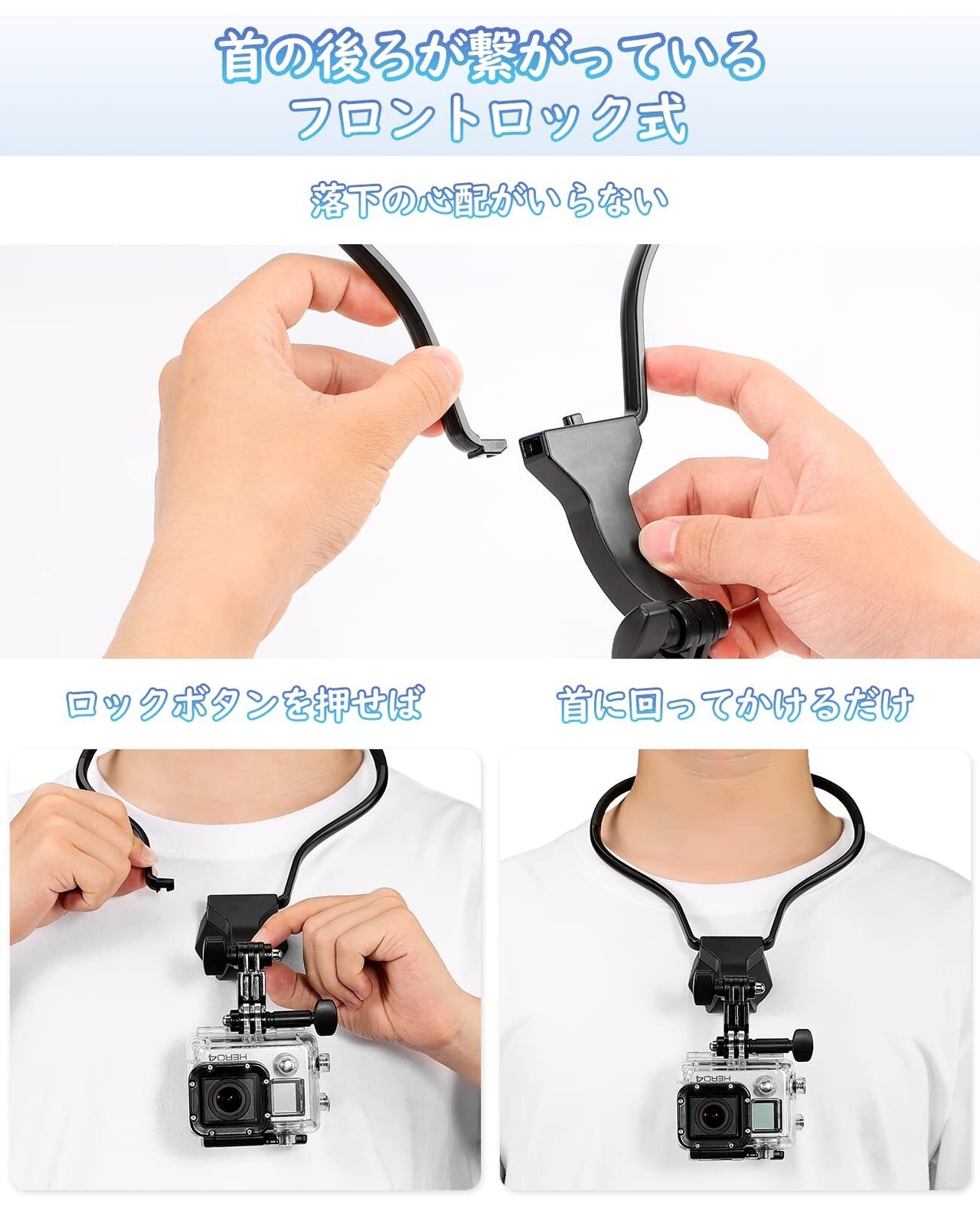 首の後ろが繋がっている
フロントロック式

落下の心配がいらない

ロックボタンを押せば

首に回ってかけるだけ

HERO4

HERO4