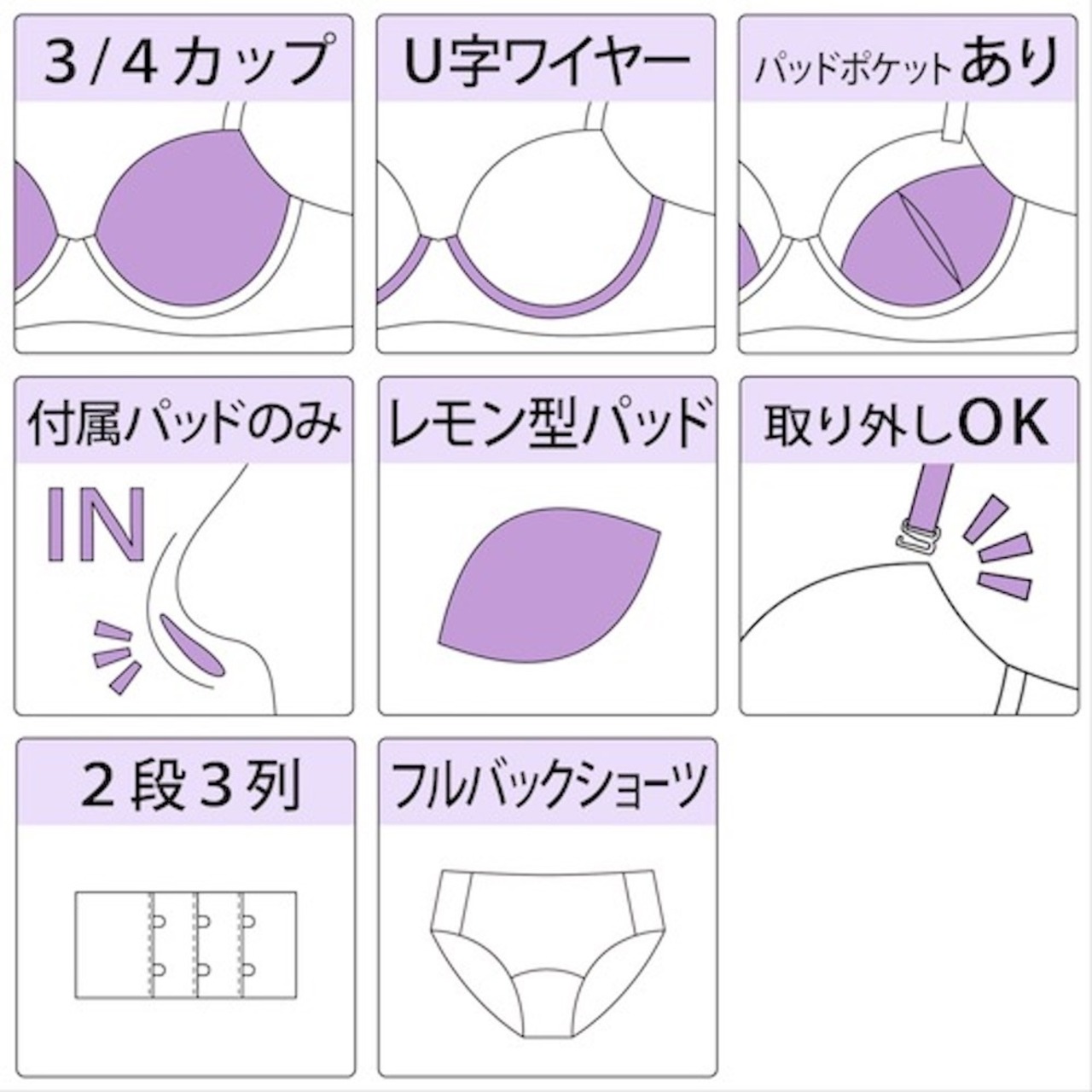 3/4カップ

U字ワイヤー

パッドポケットあり

付属パッドのみ

IN

レモン型パッド

取り外しOK

2段3列

フルバックショーツ