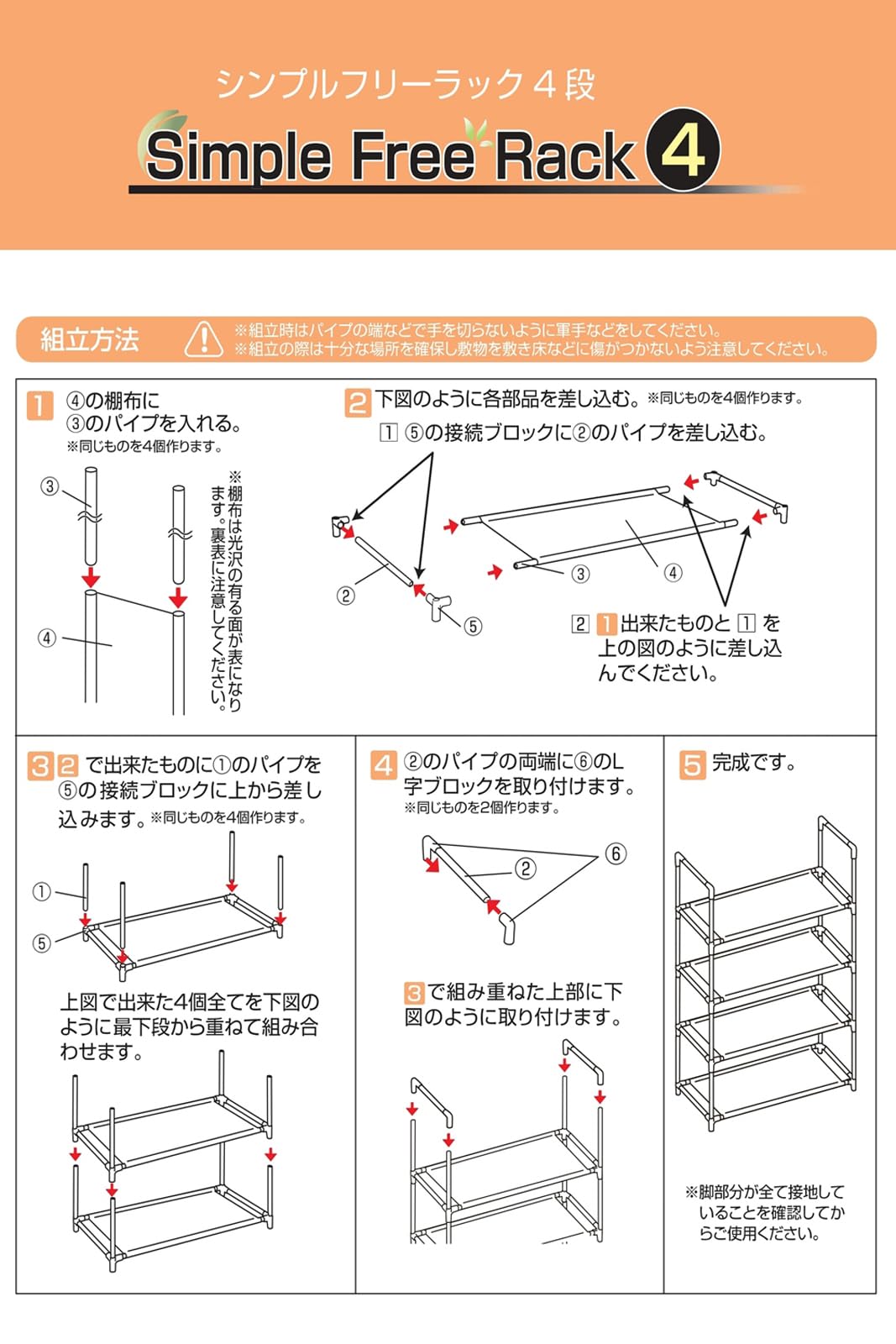 シンプルフリーラック４段

Simple Free Rack 4

組立方法

※組立時はパイプの端などで手を切らないように軍手などをしてください。
※組立の際は十分な場所を確保し敷物を敷き床などに傷がつかないよう注意してください。

1 ④の棚布に③のパイプを入れる。
※同じものを4個作ります。

③
④

※棚布は光沢の有る面が表になります。裏表に注意してください。

2 下図のように各部品を差し込む。※同じものを4個作ります。

1 ⑤の接続ブロックに②のパイプを差し込む。

②
⑤
③
④

2 1 出来たものと 1 を上の図のように差し込んでください。

3 2 で出来たものに①のパイプを⑤の接続ブロックに上から差し込みます。※同じものを4個作ります。

①
⑤

上図で出来た4個全てを下図のように最下段から重ねて組み合わせます。

4 ②のパイプの両端に⑥のL字ブロックを取り付けます。
※同じものを2個作ります。

②
⑥

3 で組み重ねた上部に下図のように取り付けます。

5 完成です。

※脚部分が全て接地していることを確認してからご使用ください。