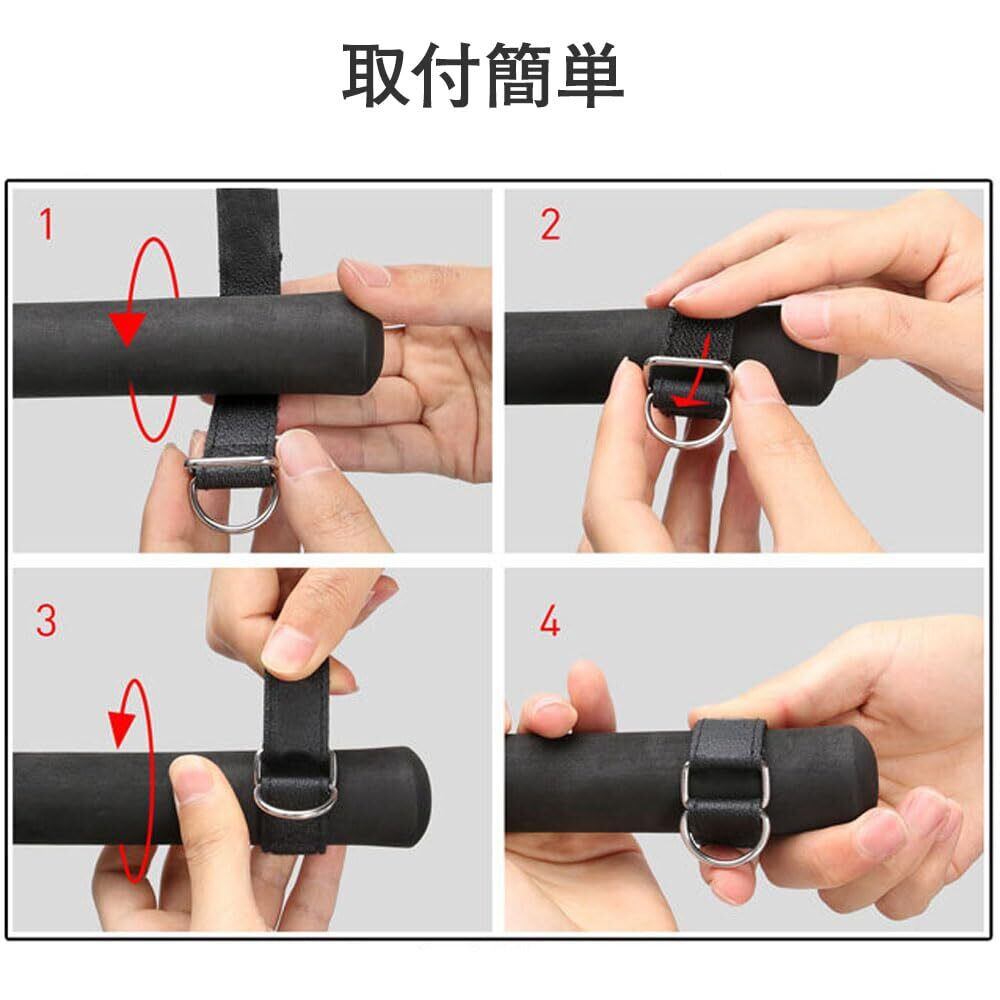 取付簡単

1

2

3

4