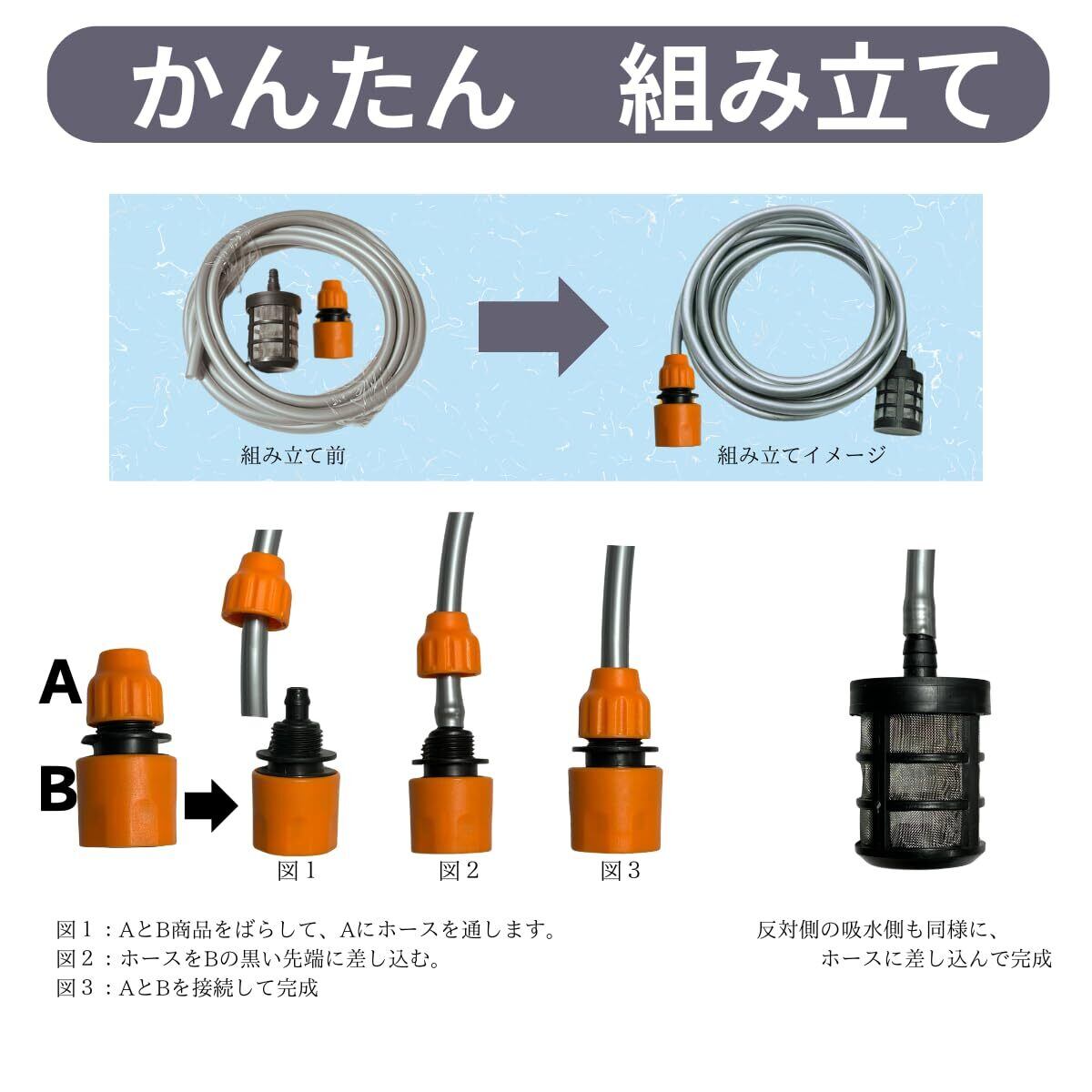 かんたん　組み立て

組み立て前

組み立てイメージ

A

B

図１

図２

図３

図１：AとB商品をばらして、Aにホースを通します。
図２：ホースをBの黒い先端に差し込む。
図３：AとBを接続して完成

反対側の吸水側も同様に、
ホースに差し込んで完成