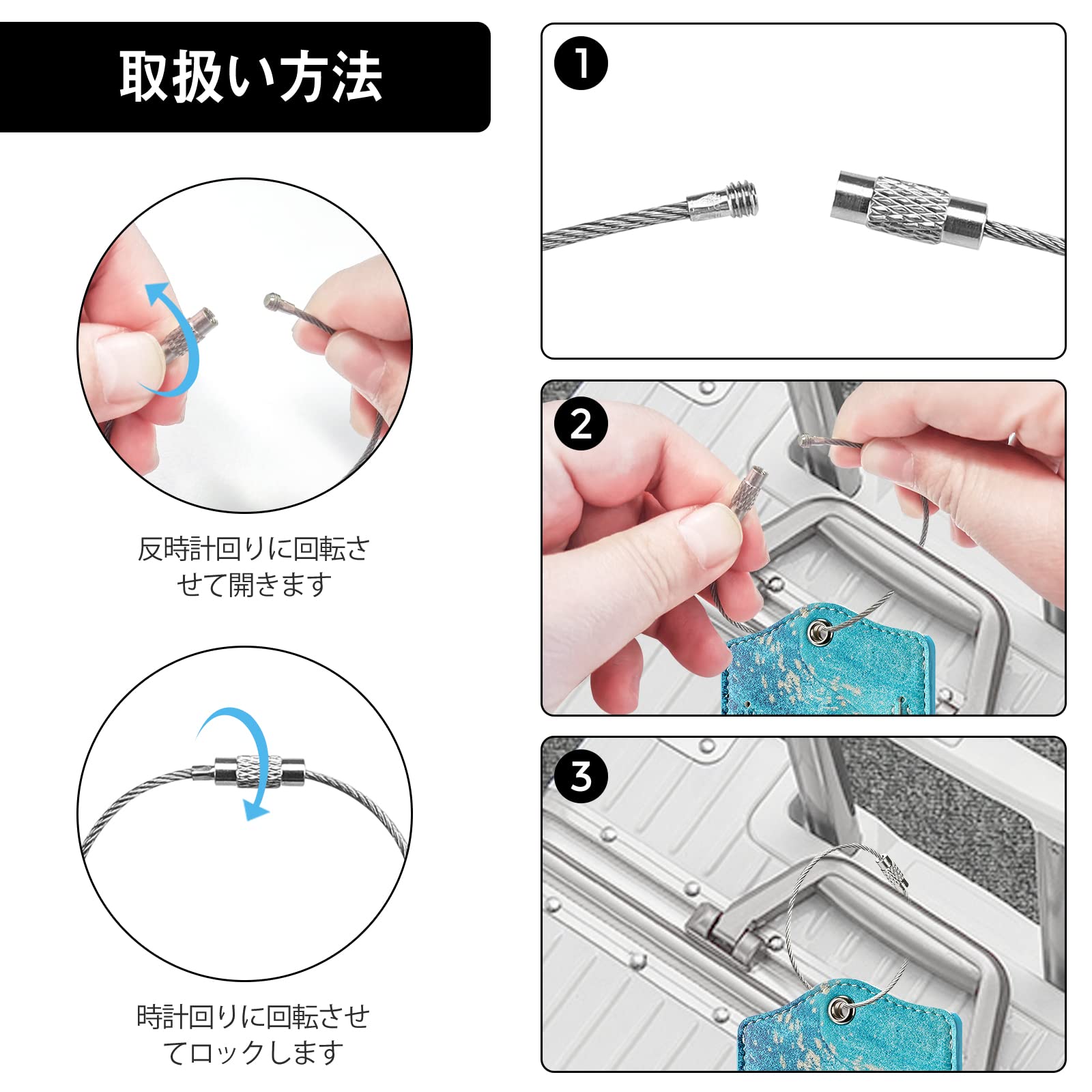 取扱い方法

反時計回りに回転させて開きます

時計回りに回転させてロックします

1

2

3