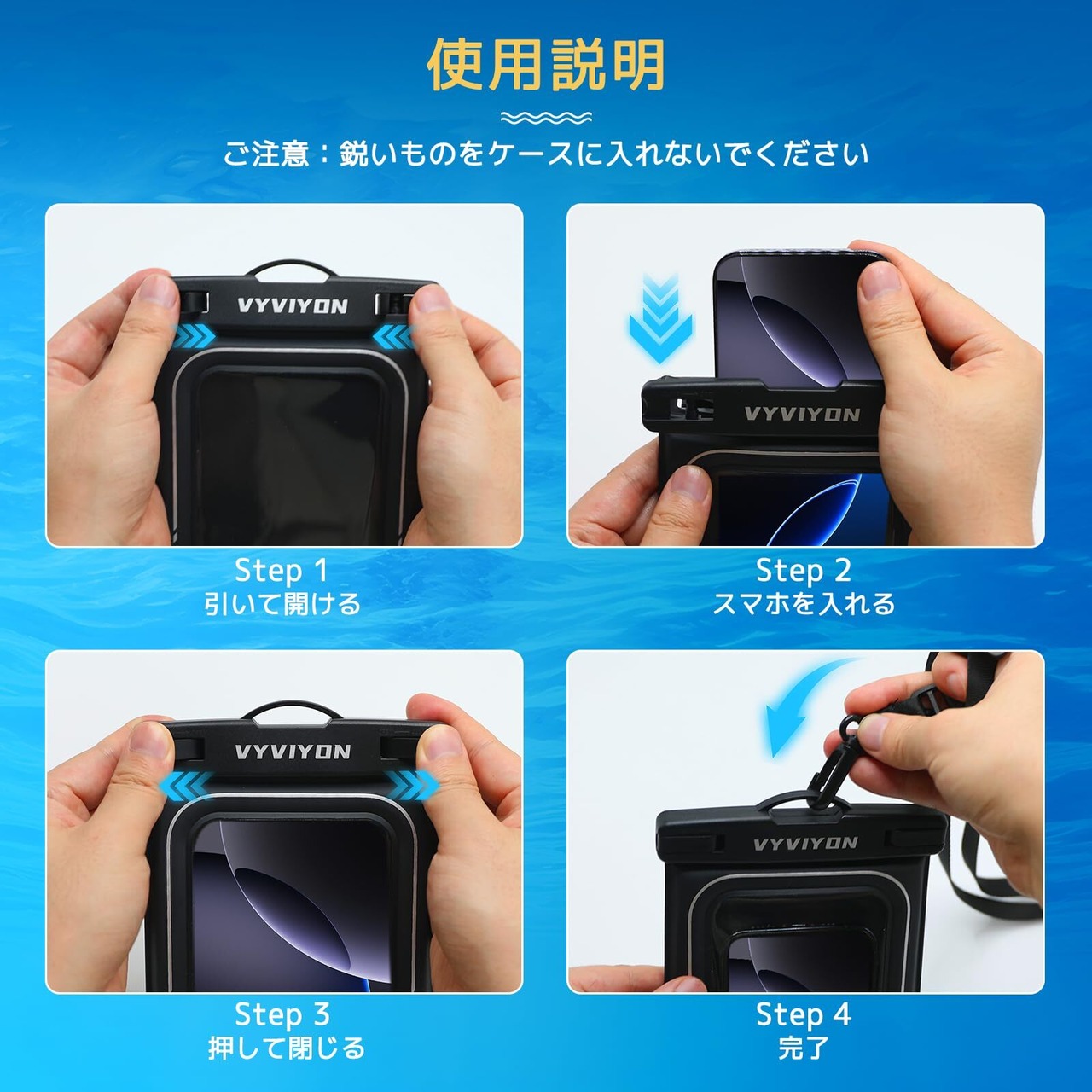 使用説明

ご注意：鋭いものをケースに入れないでください

VYVIYON

VYVIYON

Step 1
引いて開ける

Step 2
スマホを入れる

VYVIYON

VYVIYON

Step 3
押して閉じる

Step 4
完了