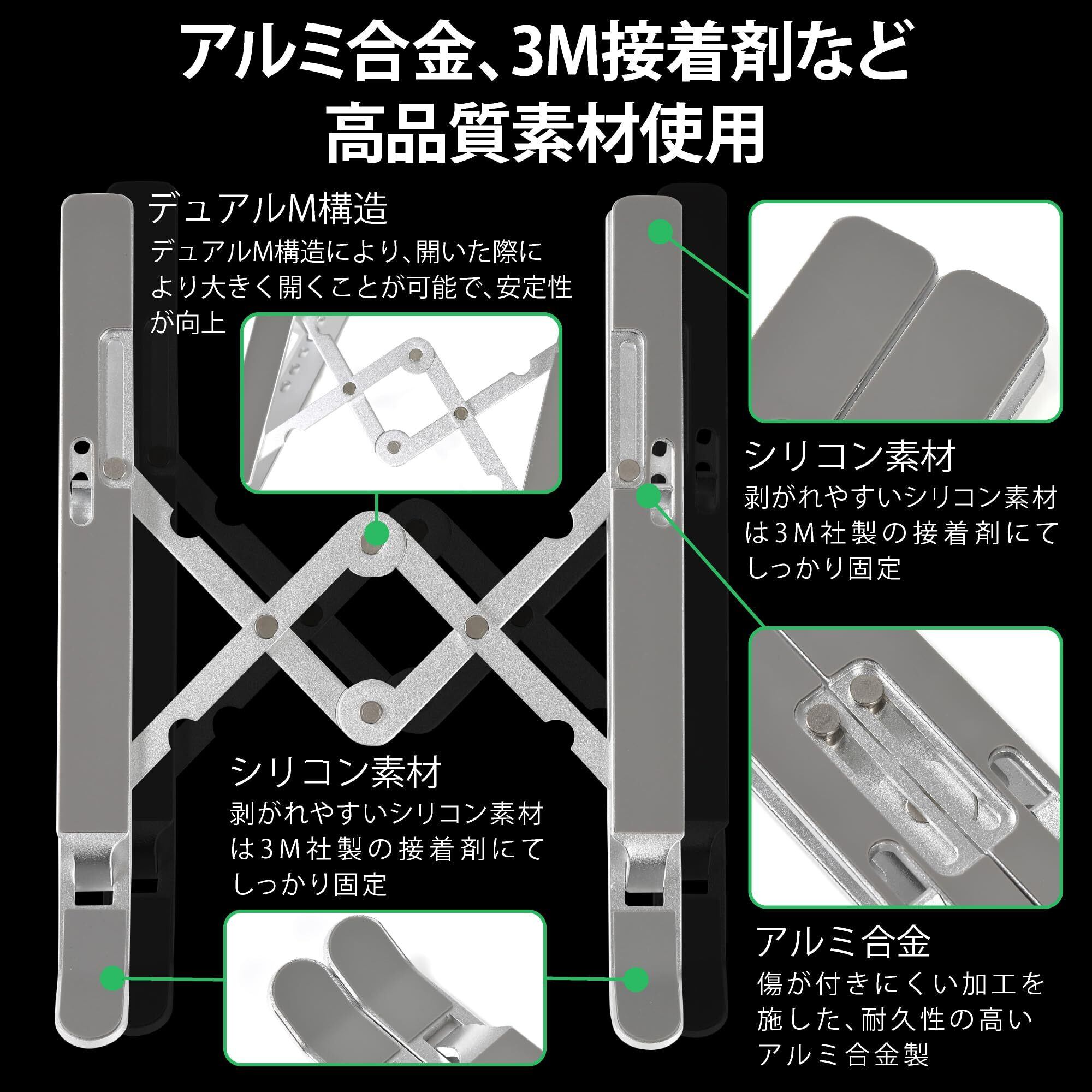 アルミ合金、3M接着剤など
高品質素材使用

デュアルM構造
デュアルM構造により、開いた際により大きく開くことが可能で、安定性が向上

シリコン素材
剥がれやすいシリコン素材は3M社製の接着剤にてしっかり固定

シリコン素材
剥がれやすいシリコン素材は3M社製の接着剤にてしっかり固定

アルミ合金
傷が付きにくい加工を施した、耐久性の高いアルミ合金製