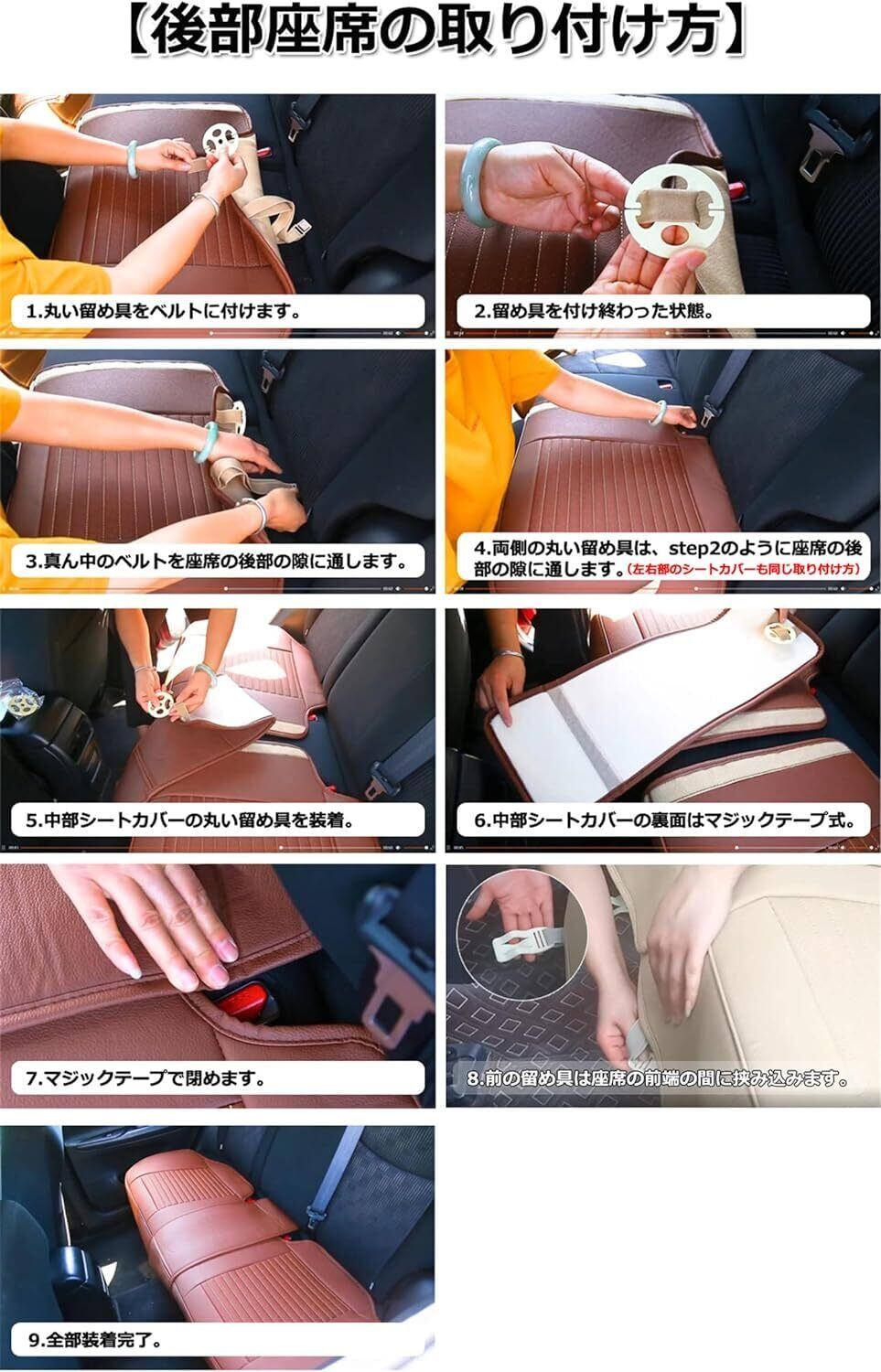 【後部座席の取り付け方】

1.丸い留め具をベルトに付けます。

2.留め具を付け終わった状態。

3.真ん中のベルトを座席の後部の隙に通します。

4.両側の丸い留め具は、step2のように座席の後部の隙に通します。(左右部のシートカバーも同じ取り付け方)

5.中部シートカバーの丸い留め具を装着。

6.中部シートカバーの裏面はマジックテープ式。

7.マジックテープで閉めます。

8.前の留め具は座席の前端の間に挟み込みます。

9.全部装着完了。