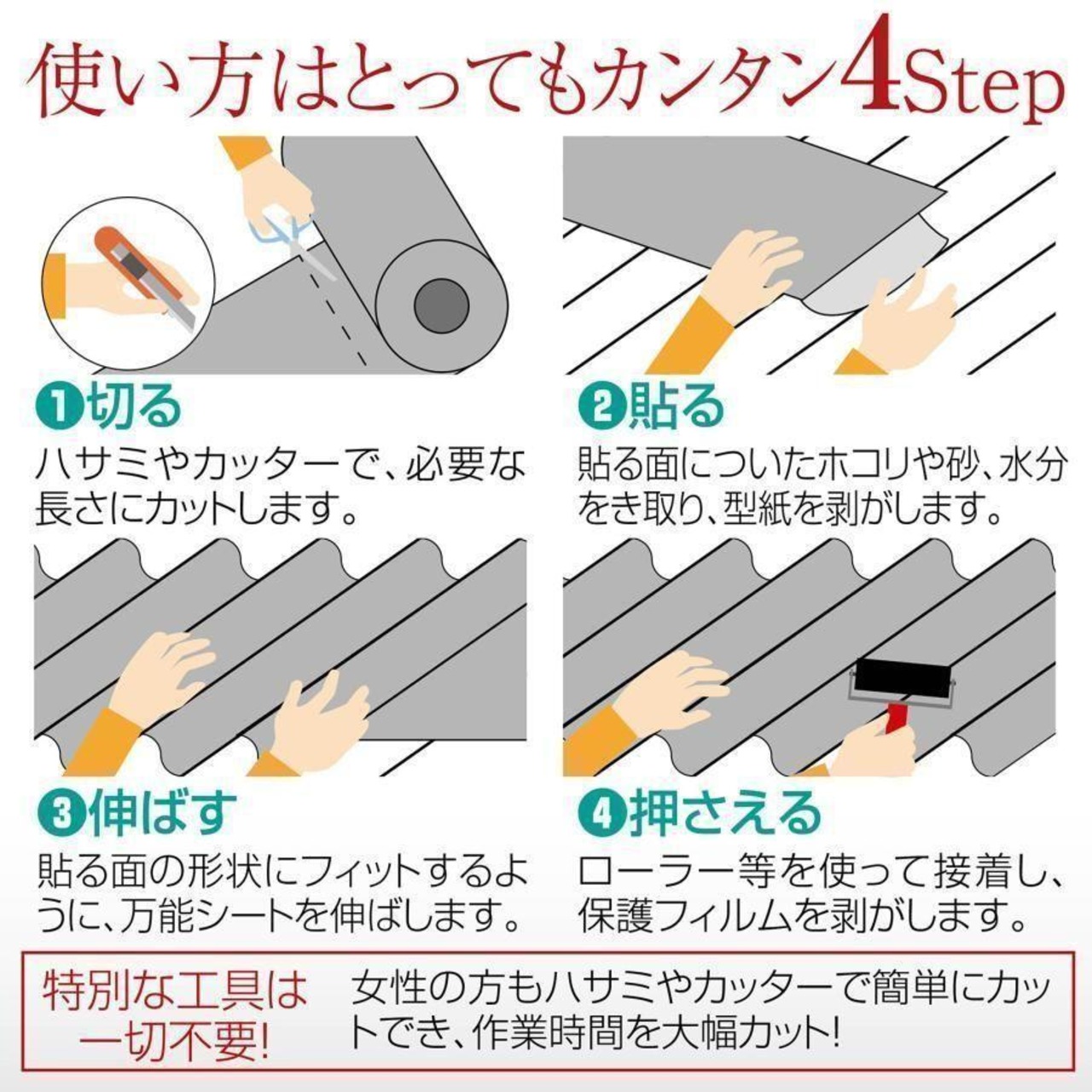 使い方はとってもカンタン4Step

❶切る
ハサミやカッターで、必要な長さにカットします。

❷貼る
貼る面についたホコリや砂、水分をき取り、型紙を剥がします。

❸伸ばす
貼る面の形状にフィットするように、万能シートを伸ばします。

❹押さえる
ローラー等を使って接着し、保護フィルムを剥がします。

特別な工具は一切不要!
女性の方もハサミやカッターで簡単にカットでき、作業時間を大幅カット!