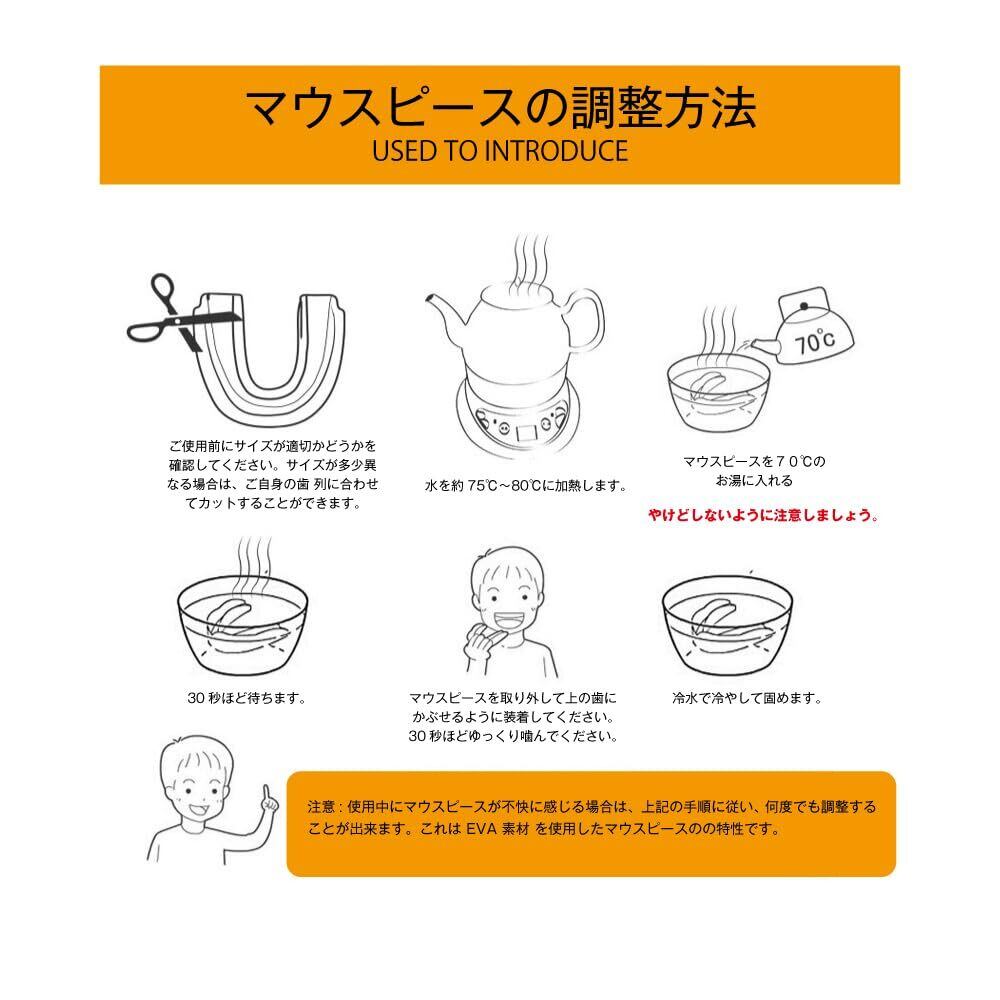 マウスピースの調整方法
USED TO INTRODUCE

ご使用前にサイズが適切かどうかを確認してください。サイズが多少異なる場合は、ご自身の歯 列に合わせてカットすることができます。

水を約 75℃～80℃に加熱します。

70℃

マウスピースを７０℃のお湯に入れる

やけどしないように注意しましょう。

30 秒ほど待ちます。

マウスピースを取り外して上の歯にかぶせるように装着してください。30 秒ほどゆっくり噛んでください。

冷水で冷やして固めます。

注意：使用中にマウスピースが不快に感じる場合は、上記の手順に従い、何度でも調整することが出来ます。これは EVA 素材 を使用したマウスピースのの特性です。