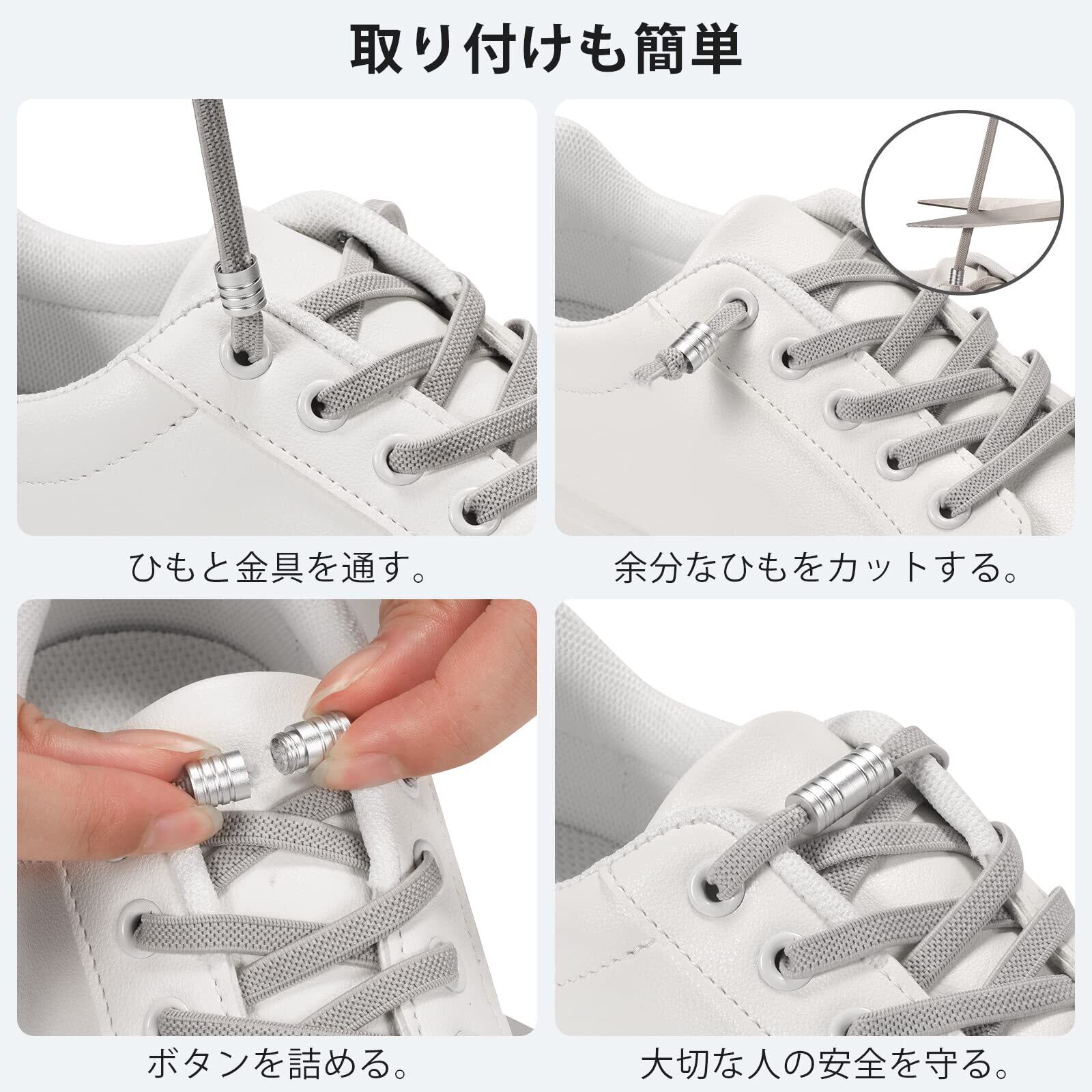 取り付けも簡単

ひもと金具を通す。

余分なひもをカットする。

ボタンを詰める。

大切な人の安全を守る。