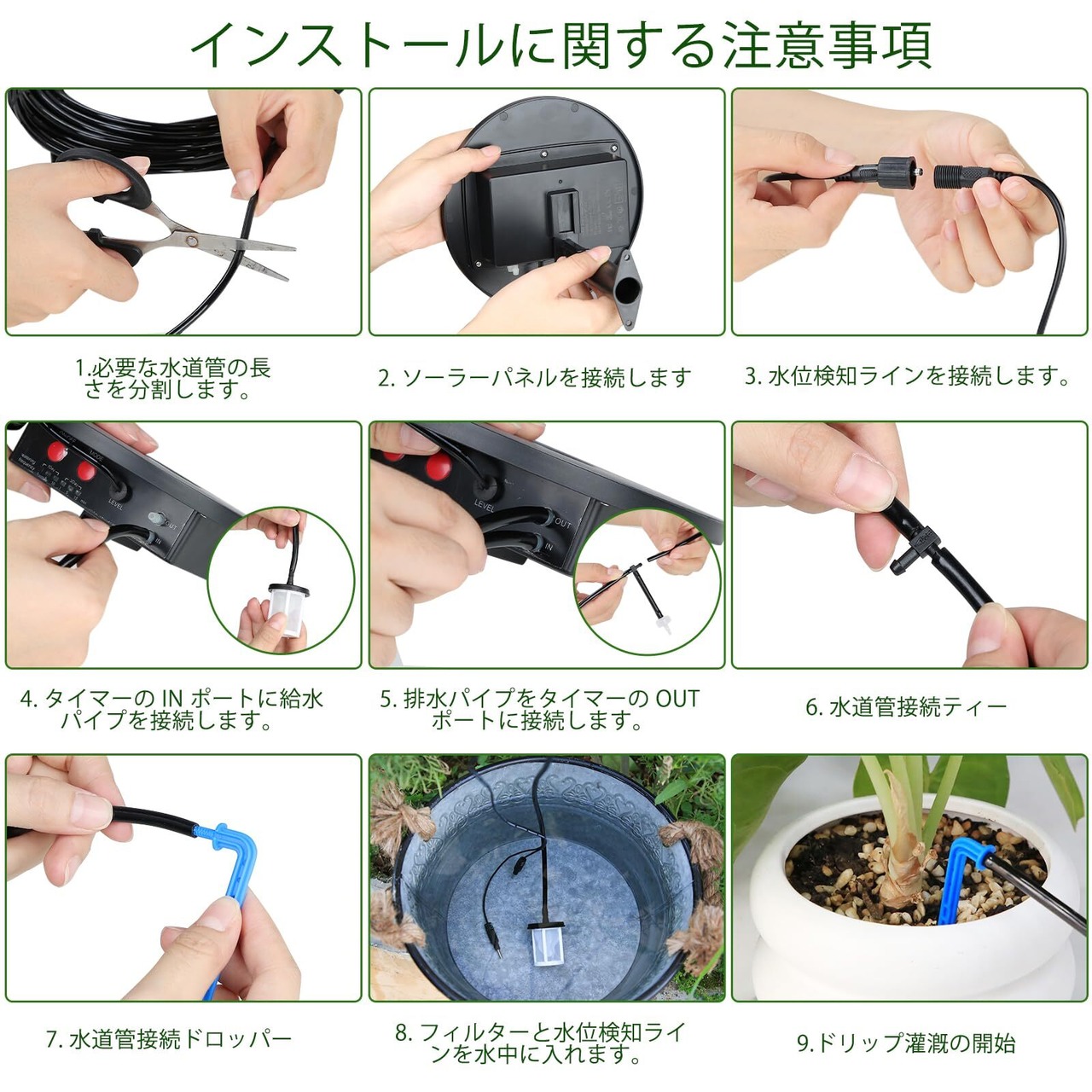 インストールに関する注意事項

1.必要な水道管の長さを分割します。

2. ソーラーパネルを接続します

3. 水位検知ラインを接続します。

LEVEL
OUT
IN

LEVEL
OUT
IN

4. タイマーの IN ポートに給水パイプを接続します。

5. 排水パイプをタイマーの OUT ポートに接続します。

6. 水道管接続ティー

7. 水道管接続ドロッパー

8. フィルターと水位検知ラインを水中に入れます。

9.ドリップ灌漑の開始