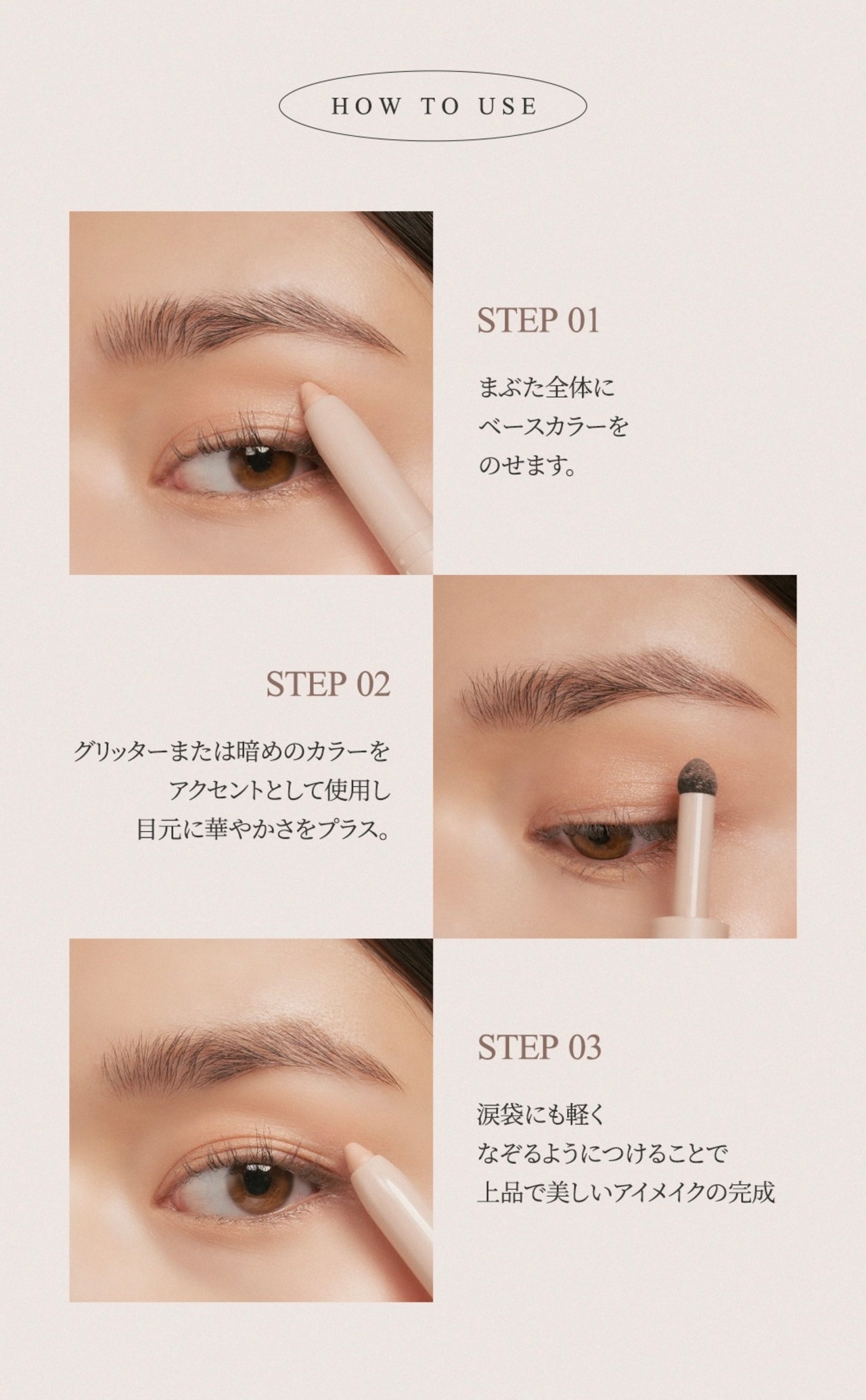 HOW TO USE

STEP 01

まぶた全体に
ベースカラーを
のせます。

STEP 02

グリッターまたは暗めのカラーを
アクセントとして使用し
目元に華やかさをプラス。

STEP 03

涙袋にも軽く
なぞるようにつけることで
上品で美しいアイメイクの完成