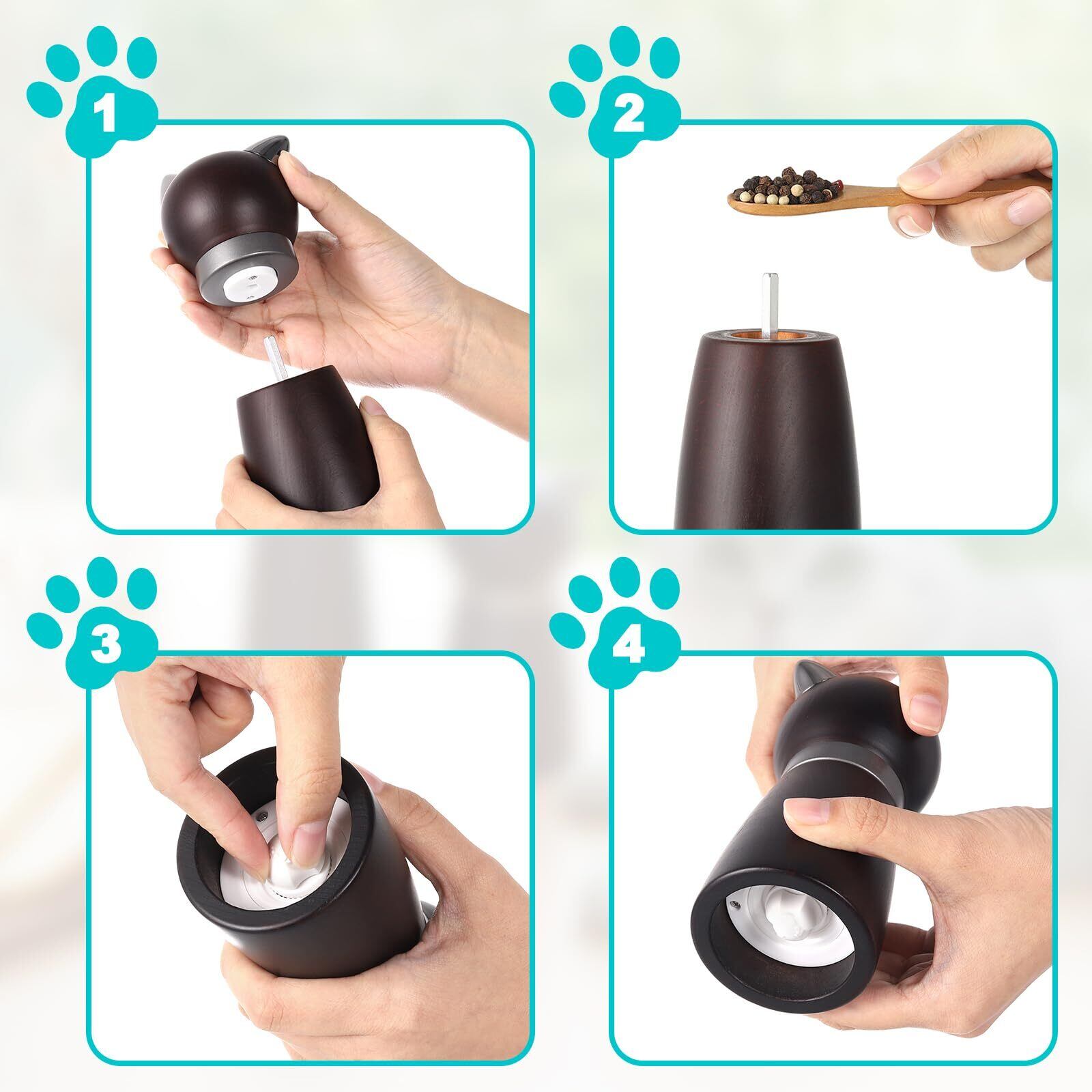 1

2

3

4