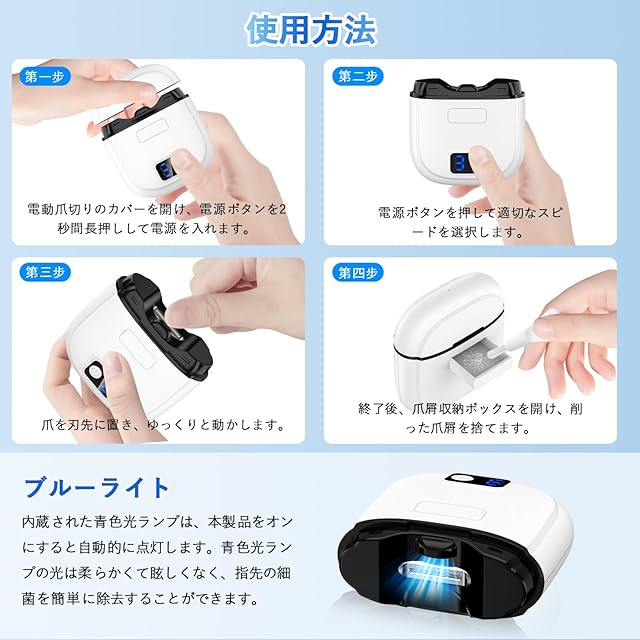 使用方法

第一步

電動爪切りのカバーを開け、電源ボタンを2秒間長押しして電源を入れます。

第二步

電源ボタンを押して適切なスピードを選択します。

第三步

爪を刃先に置き、ゆっくりと動かします。

第四步

終了後、爪屑収納ボックスを開け、削った爪屑を捨てます。

ブルーライト

内蔵された青色光ランプは、本製品をオンにすると自動的に点灯します。青色光ランプの光は柔らかくて眩しくなく、指先の細菌を簡単に除去することができます。